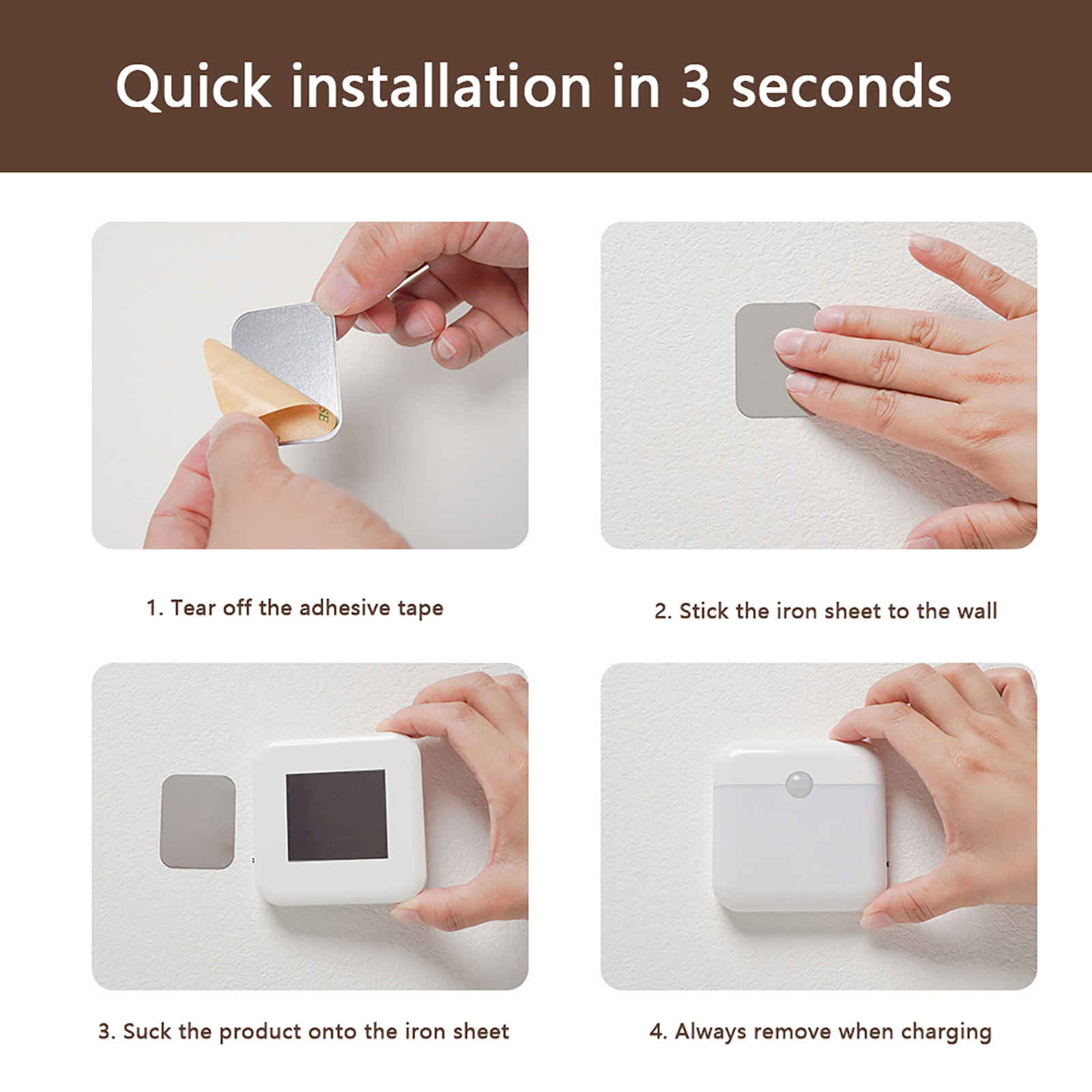 Quick installation in 3 seconds

1. Tear off the adhesive tape

2. Stick the iron sheet to the wall

3. Suck the product onto the iron sheet

4. Always remove when charging