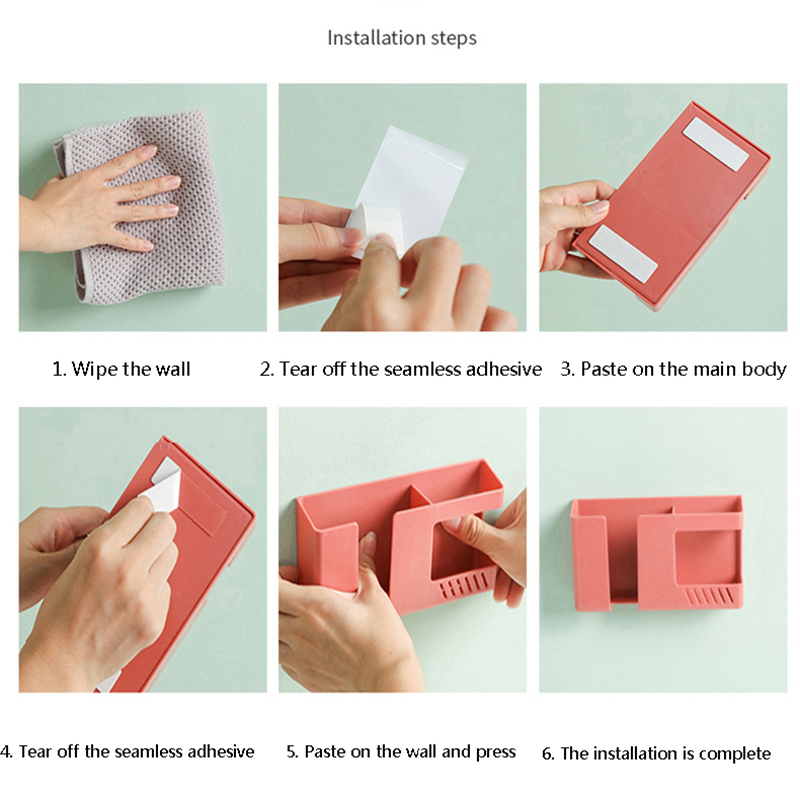 Installation steps

1. Wipe the wall

2. Tear off the seamless adhesive

3. Paste on the main body

4. Tear off the seamless adhesive

5. Paste on the wall and press

6. The installation is complete