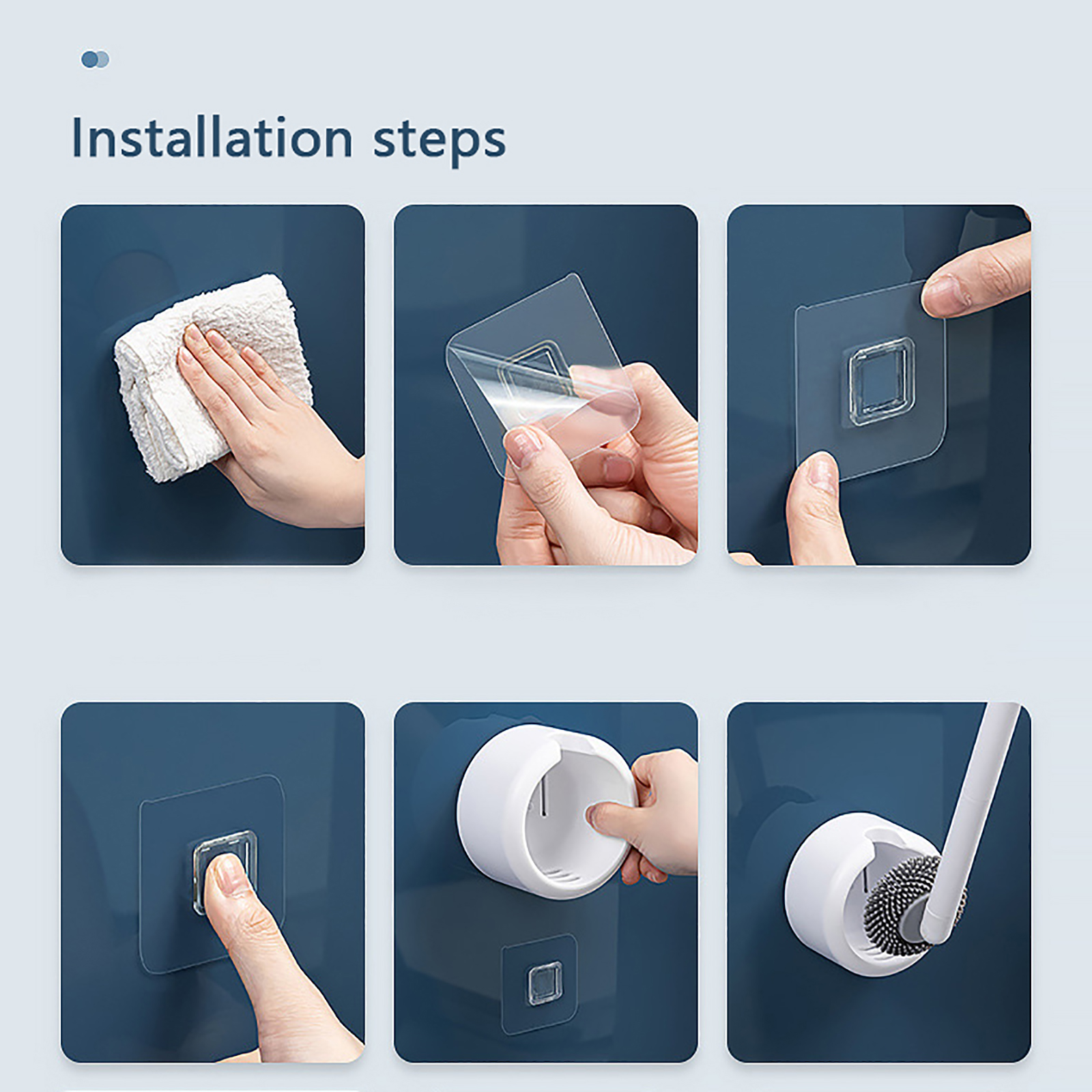 Installation steps