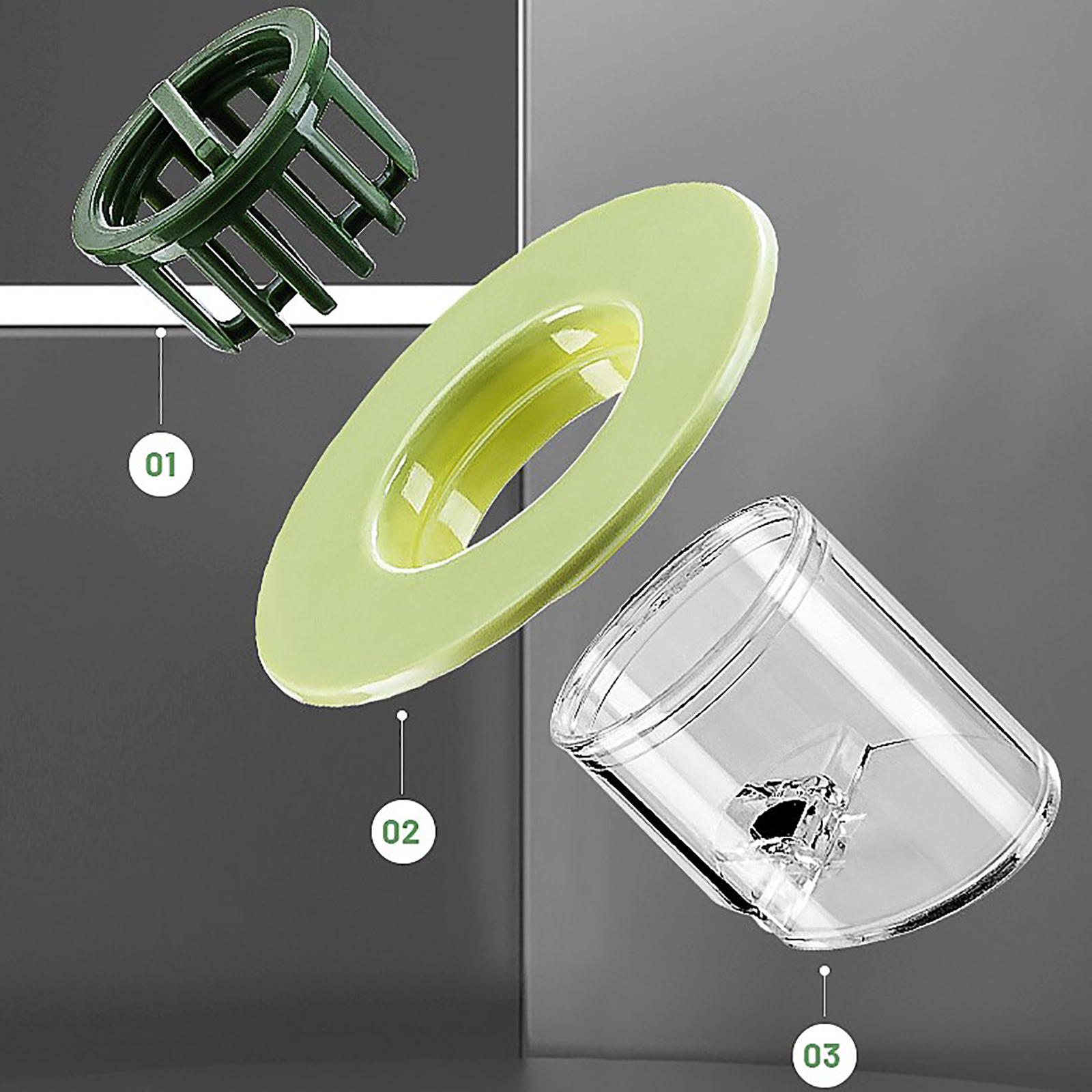 01

02

03