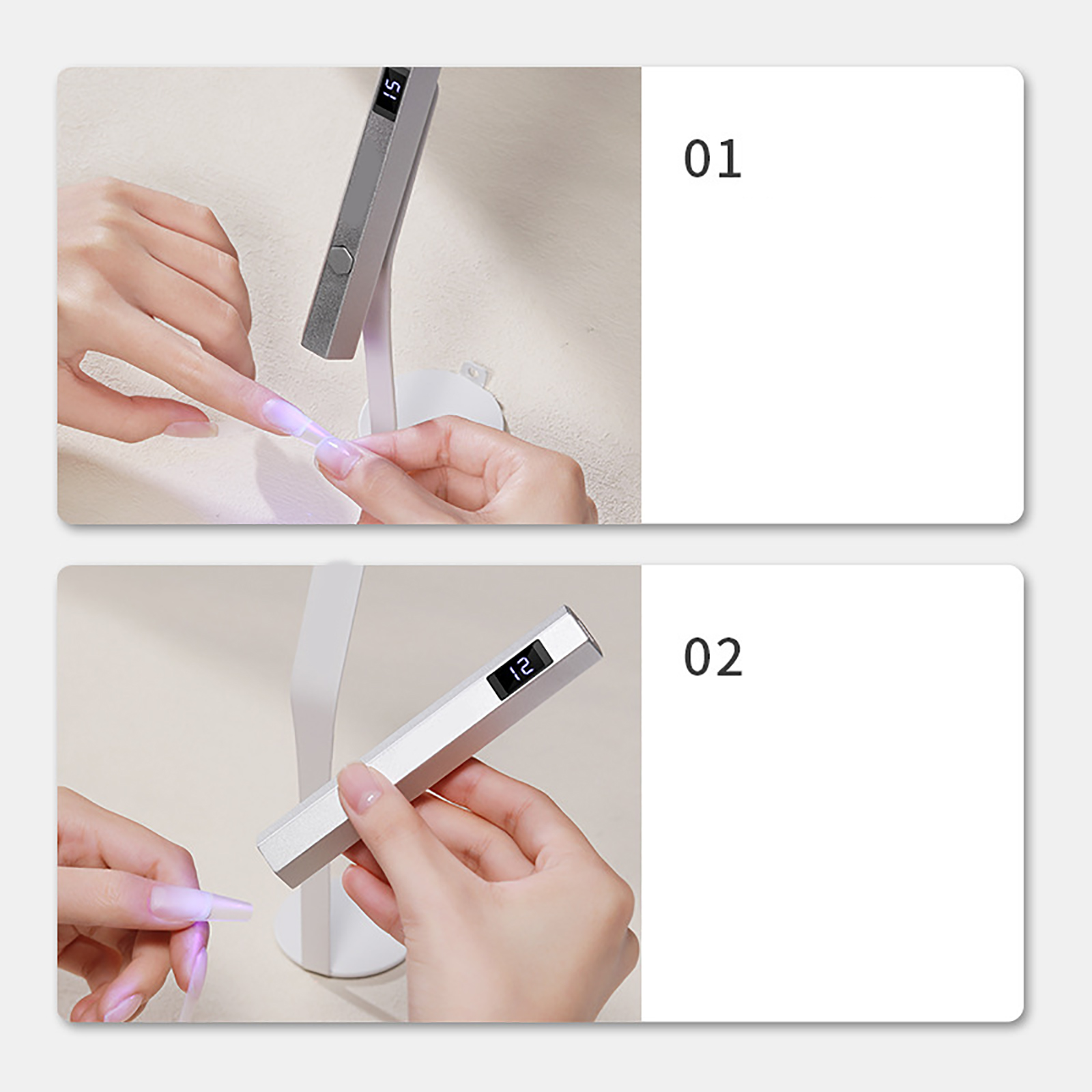 15

01

12

02