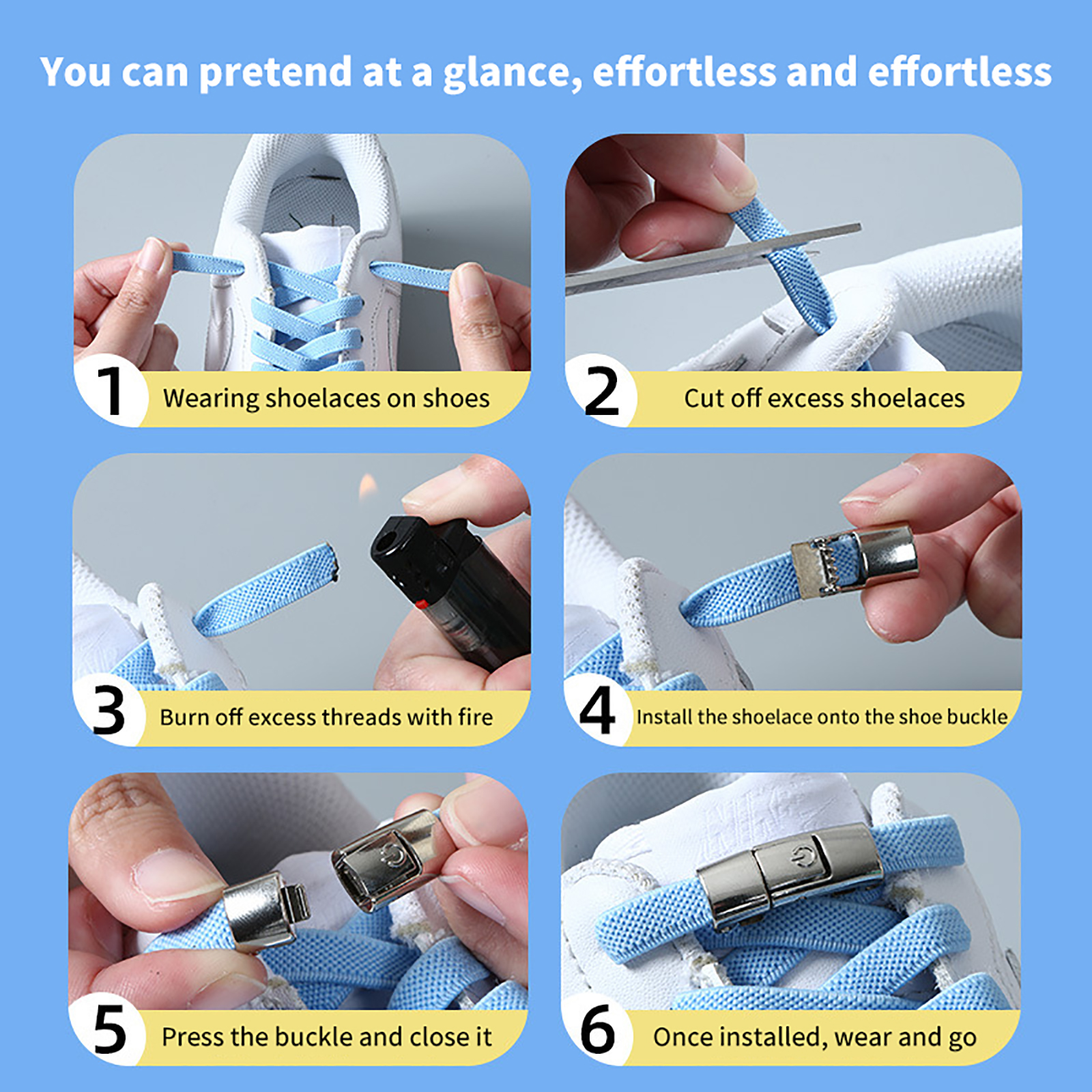 You can pretend at a glance, effortless and effortless

1 Wearing shoelaces on shoes

2 Cut off excess shoelaces

3 Burn off excess threads with fire

4 Install the shoelace onto the shoe buckle

5 Press the buckle and close it

6 Once installed, wear and go