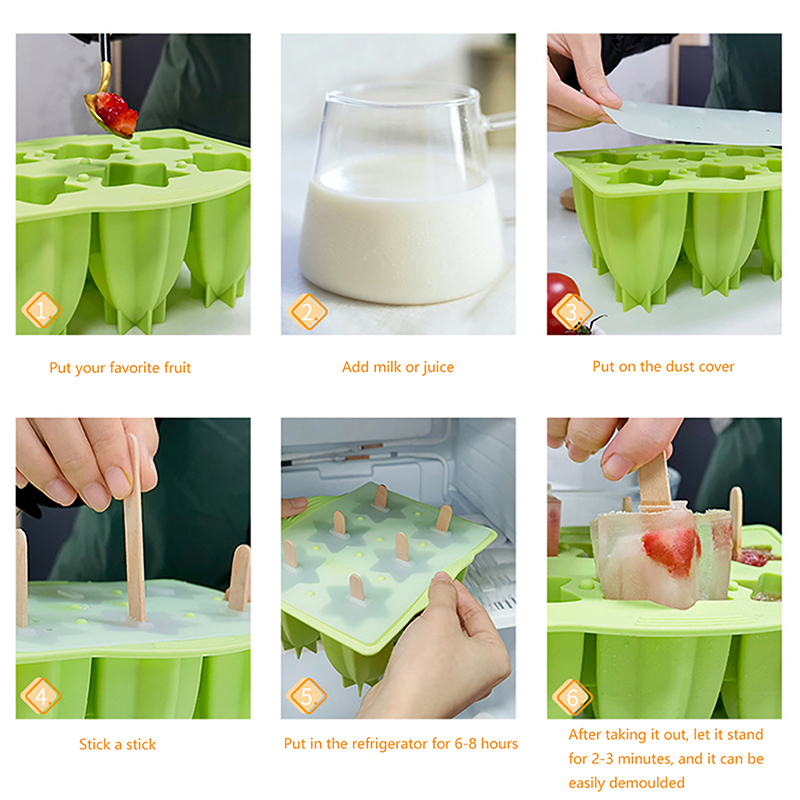 1.

Put your favorite fruit

2.

Add milk or juice

3.

Put on the dust cover

4.

Stick a stick

5.

Put in the refrigerator for 6-8 hours

6.

After taking it out, let it stand for 2-3 minutes, and it can be easily demoulded