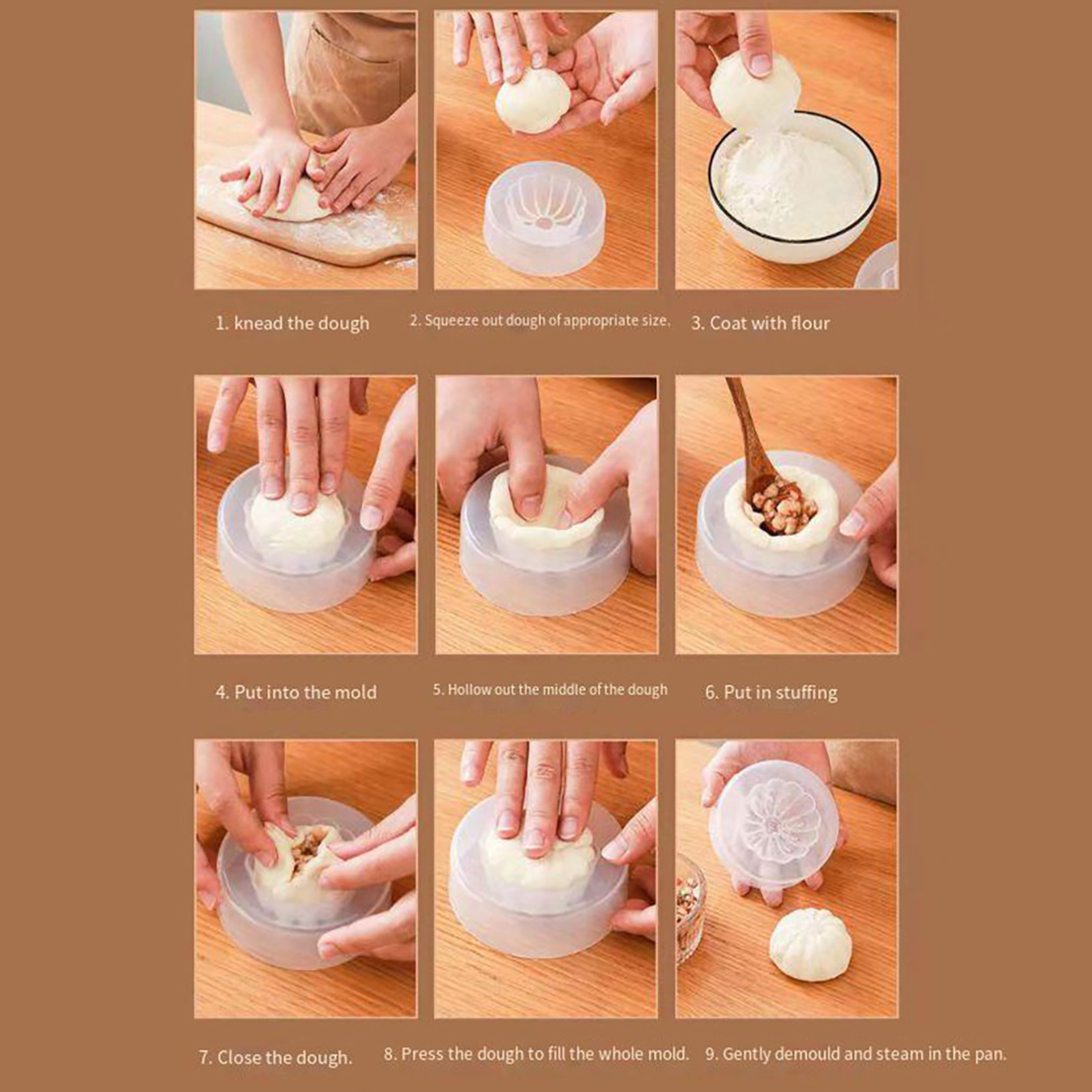 1. knead the dough

2. Squeeze out dough of appropriate size.

3. Coat with flour

4. Put into the mold

5. Hollow out the middle of the dough

6. Put in stuffing

7. Close the dough.

8. Press the dough to fill the whole mold.

9. Gently demould and steam in the pan.