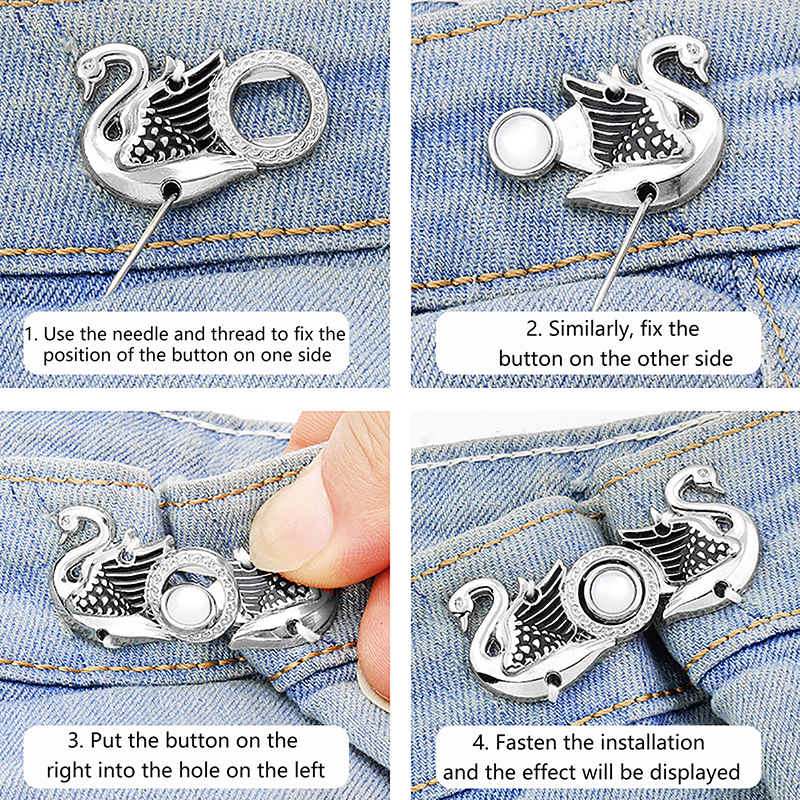 1. Use the needle and thread to fix the position of the button on one side

2. Similarly, fix the button on the other side

3. Put the button on the right into the hole on the left

4. Fasten the installation and the effect will be displayed