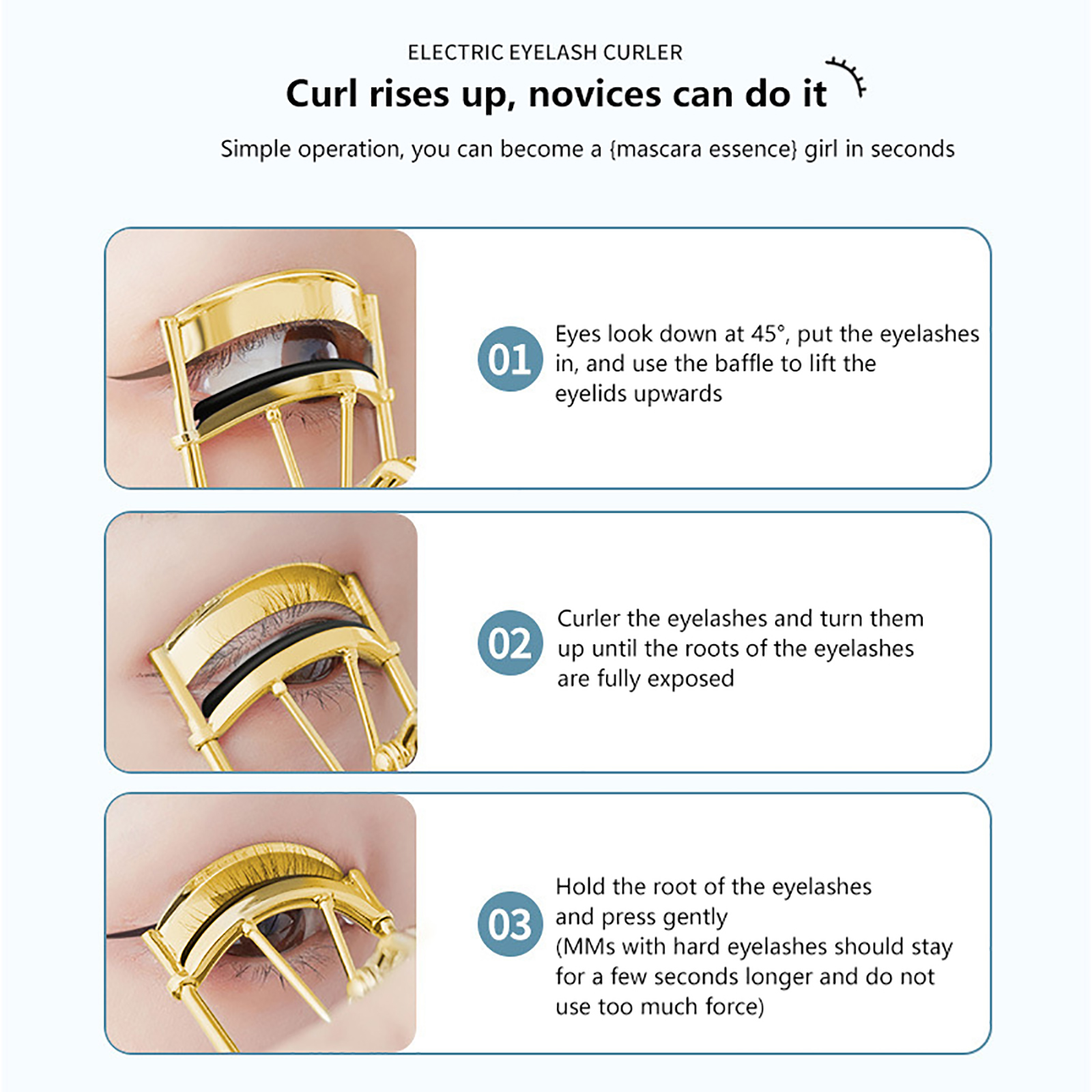 ELECTRIC EYELASH CURLER

Curl rises up, novices can do it

Simple operation, you can become a {mascara essence} girl in seconds

01

Eyes look down at 45°, put the eyelashes in, and use the baffle to lift the eyelids upwards

02

Curler the eyelashes and turn them up until the roots of the eyelashes are fully exposed

03

Hold the root of the eyelashes and press gently (MMs with hard eyelashes should stay for a few seconds longer and do not use too much force)