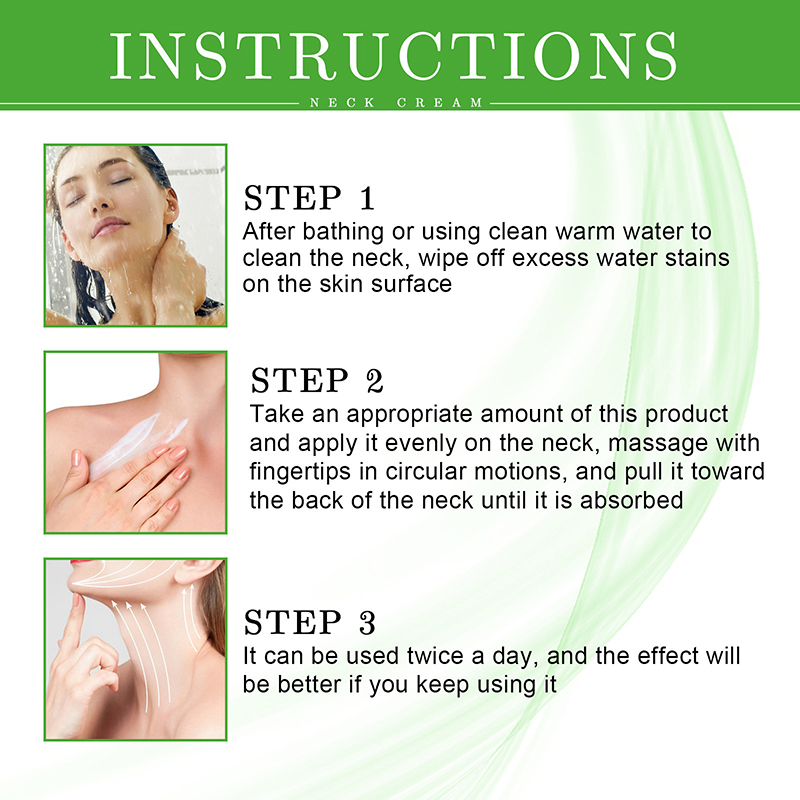 INSTRUCTIONS

NECK CREAM

STEP 1
After bathing or using clean warm water to clean the neck, wipe off excess water stains on the skin surface

STEP 2
Take an appropriate amount of this product and apply it evenly on the neck, massage with fingertips in circular motions, and pull it toward the back of the neck until it is absorbed

STEP 3
It can be used twice a day, and the effect will be better if you keep using it