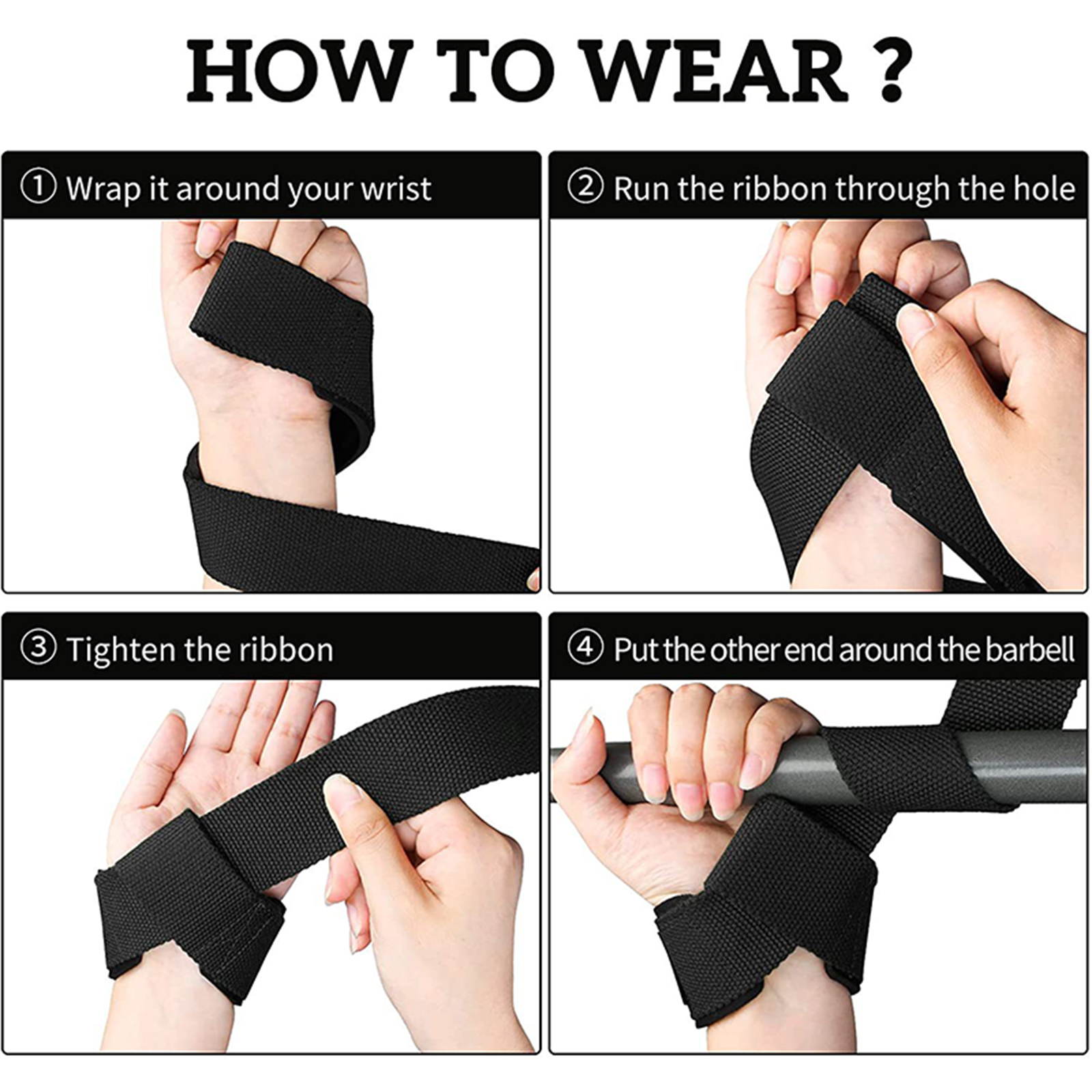 HOW TO WEAR ?

① Wrap it around your wrist

② Run the ribbon through the hole

③ Tighten the ribbon

④ Put the other end around the barbell