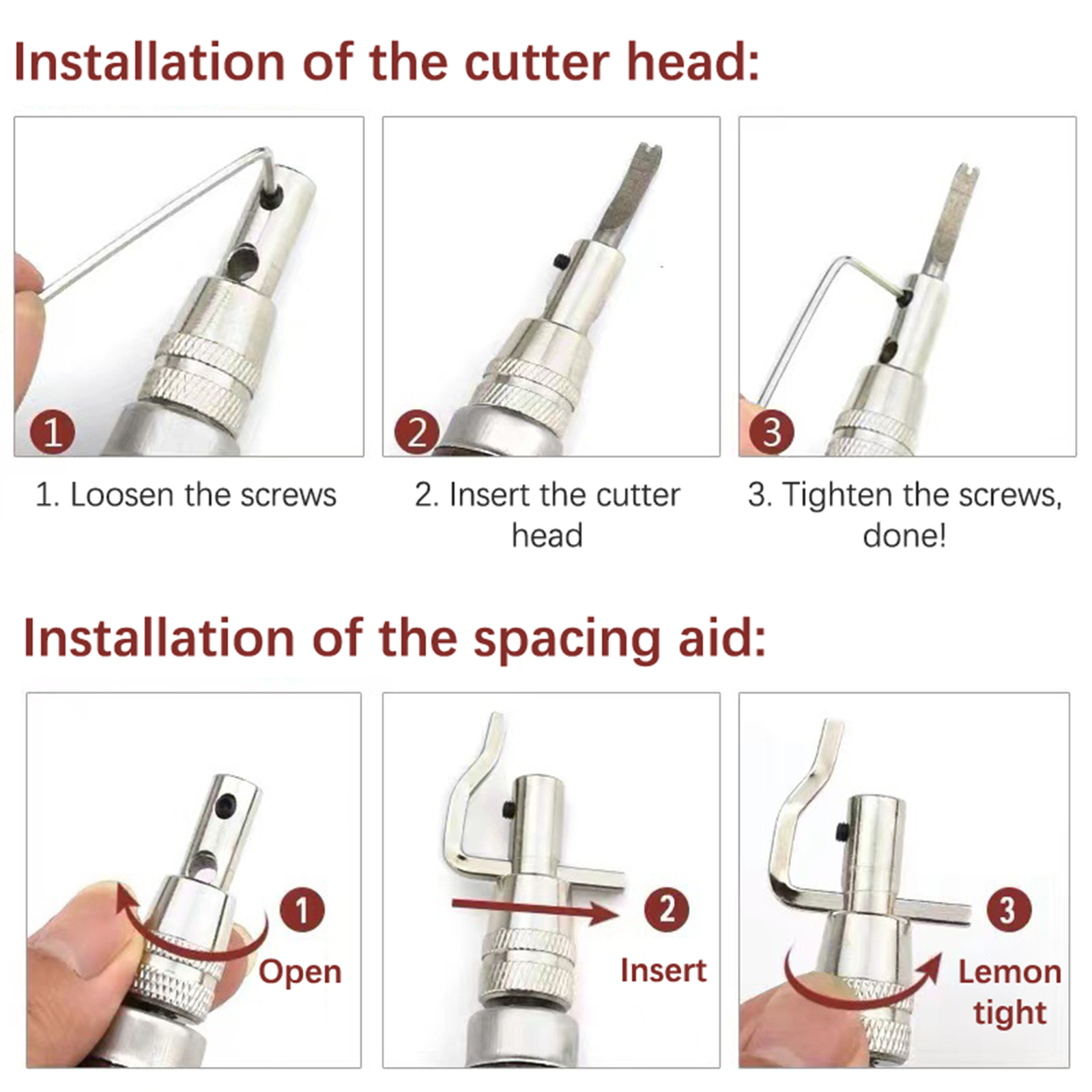 Installation of the cutter head:

1

2

3

1. Loosen the screws

2. Insert the cutter head

3. Tighten the screws, done!

Installation of the spacing aid:

1
Open

2
Insert

3
Lemon tight