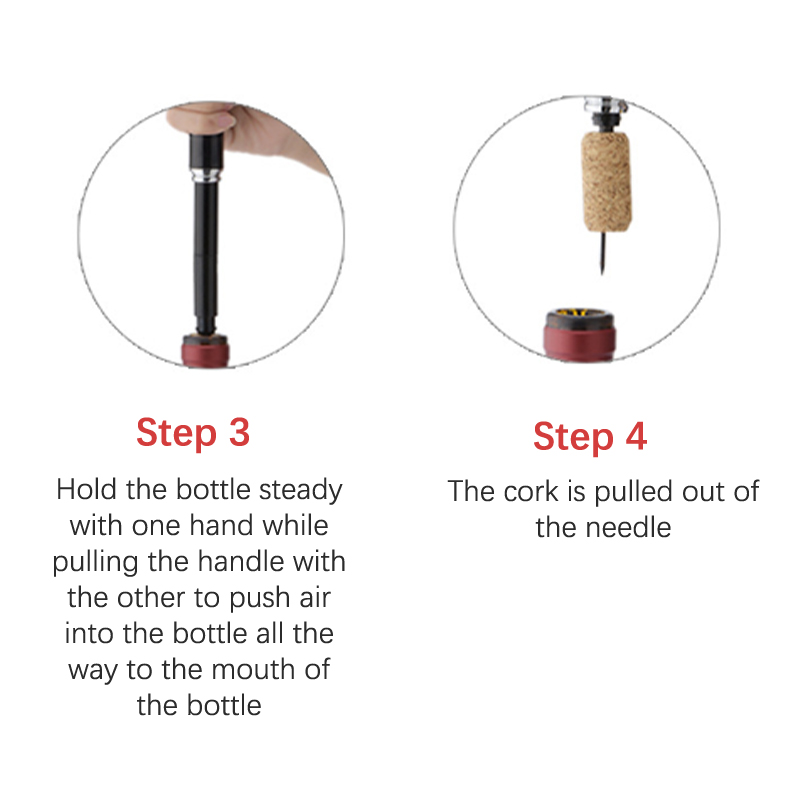 Step 3

Hold the bottle steady with one hand while pulling the handle with the other to push air into the bottle all the way to the mouth of the bottle

Step 4

The cork is pulled out of the needle