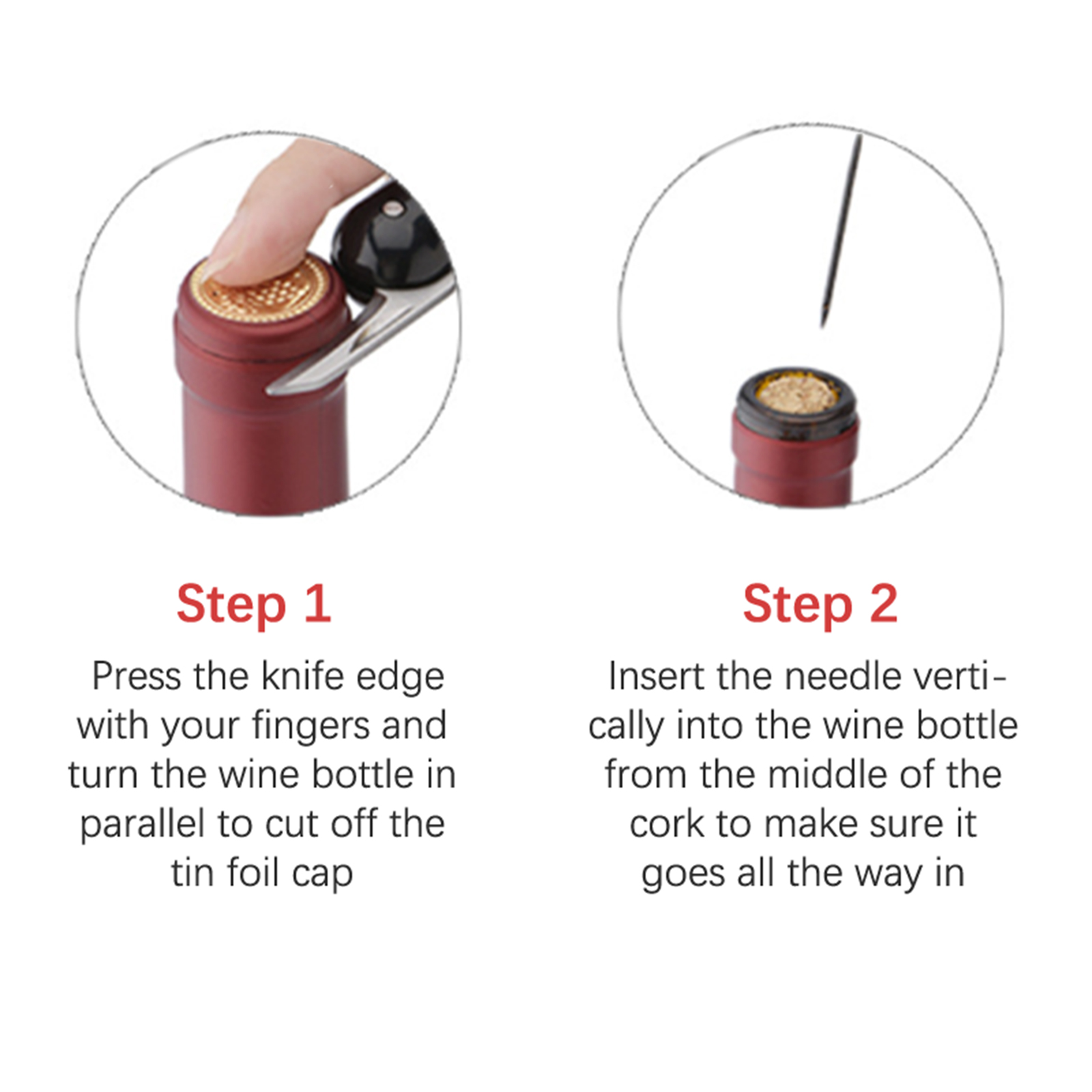 Step 1

Press the knife edge with your fingers and turn the wine bottle in parallel to cut off the tin foil cap

Step 2

Insert the needle vertically into the wine bottle from the middle of the cork to make sure it goes all the way in