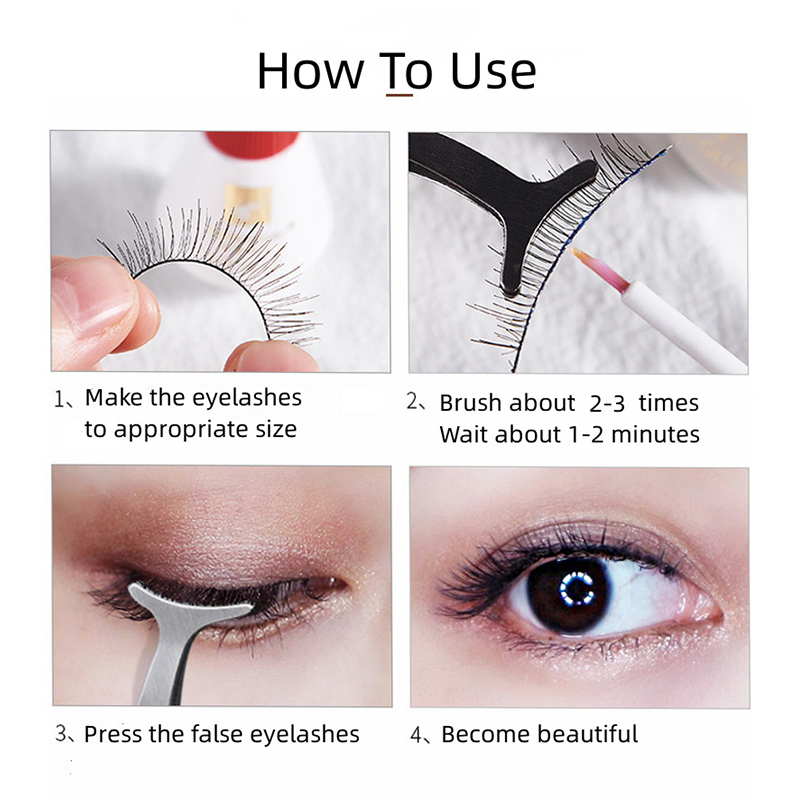 How To Use

1、Make the eyelashes to appropriate size

2、Brush about 2-3 times
Wait about 1-2 minutes

3、Press the false eyelashes

4、Become beautiful