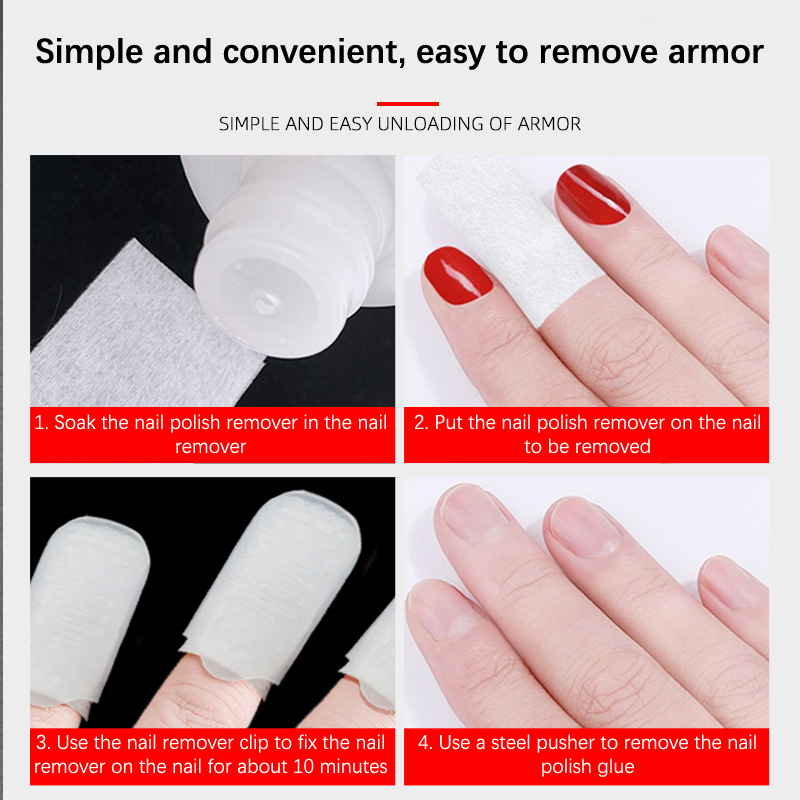 Simple and convenient, easy to remove armor

SIMPLE AND EASY UNLOADING OF ARMOR

1. Soak the nail polish remover in the nail remover

2. Put the nail polish remover on the nail to be removed

3. Use the nail remover clip to fix the nail remover on the nail for about 10 minutes

4. Use a steel pusher to remove the nail polish glue