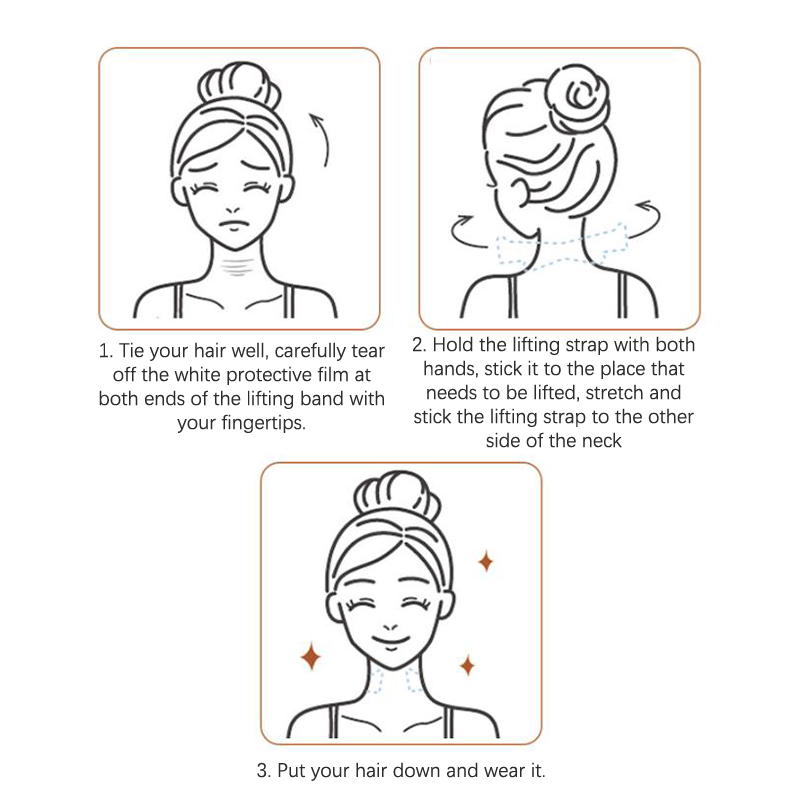 1. Tie your hair well, carefully tear off the white protective film at both ends of the lifting band with your fingertips.

2. Hold the lifting strap with both hands, stick it to the place that needs to be lifted, stretch and stick the lifting strap to the other side of the neck

3. Put your hair down and wear it.