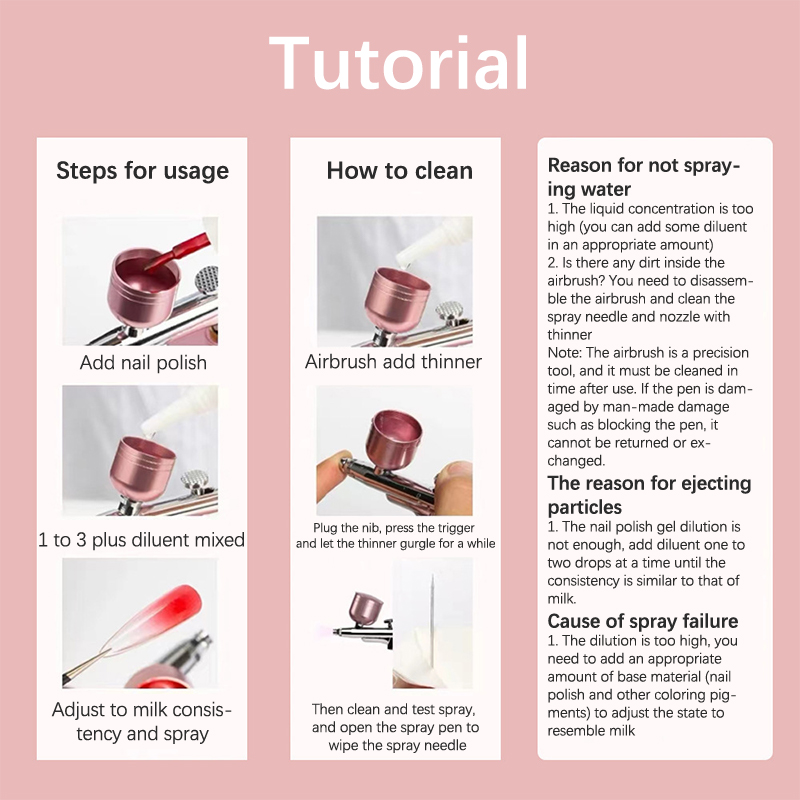 Tutorial

Steps for usage

Add nail polish

1 to 3 plus diluent mixed

Adjust to milk consistency and spray

How to clean

Airbrush add thinner

Plug the nib, press the trigger and let the thinner gurgle for a while

Then clean and test spray, and open the spray pen to wipe the spray needle

Reason for not spraying water

1. The liquid concentration is too high (you can add some diluent in an appropriate amount)
2. Is there any dirt inside the airbrush? You need to disassemble the airbrush and clean the spray needle and nozzle with thinner
Note: The airbrush is a precision tool, and it must be cleaned in time after use. If the pen is damaged by man-made damage such as blocking the pen, it cannot be returned or exchanged.

The reason for ejecting particles

1. The nail polish gel dilution is not enough, add diluent one to two drops at a time until the consistency is similar to that of milk.

Cause of spray failure

1. The dilution is too high, you need to add an appropriate amount of base material (nail polish and other coloring pigments) to adjust the state to resemble milk