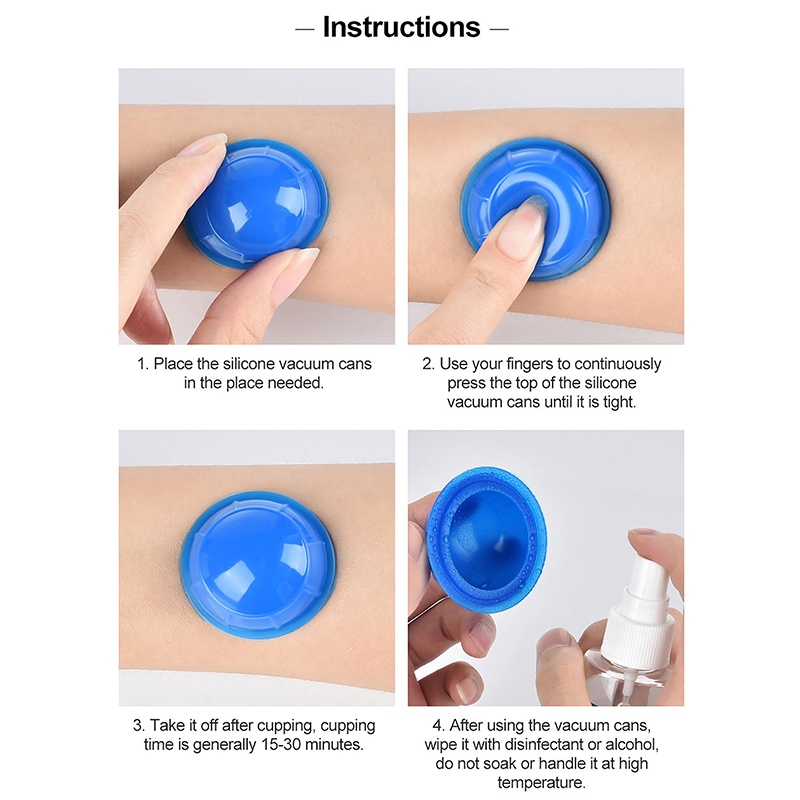 — Instructions —

1. Place the silicone vacuum cans in the place needed.

2. Use your fingers to continuously press the top of the silicone vacuum cans until it is tight.

3. Take it off after cupping, cupping time is generally 15-30 minutes.

4. After using the vacuum cans, wipe it with disinfectant or alcohol, do not soak or handle it at high temperature.