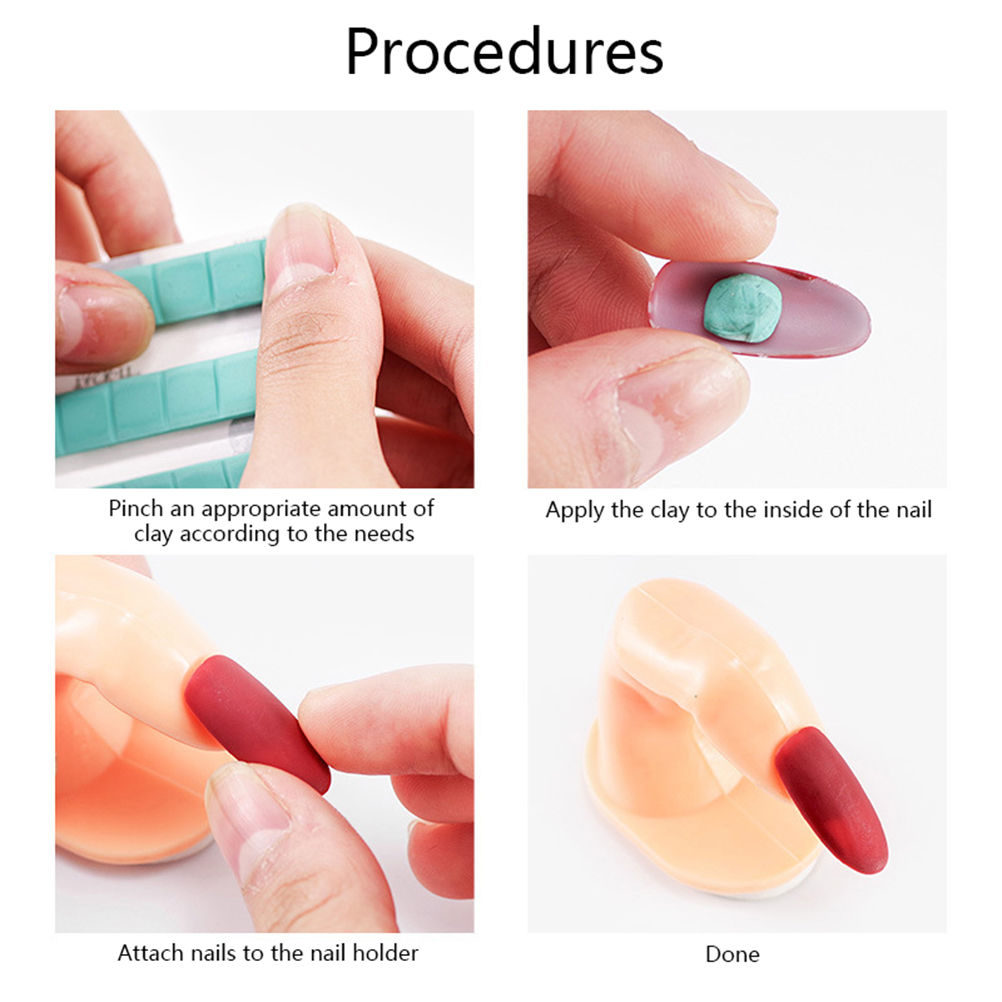 Procedures

Pinch an appropriate amount of clay according to the needs

Apply the clay to the inside of the nail

Attach nails to the nail holder

Done