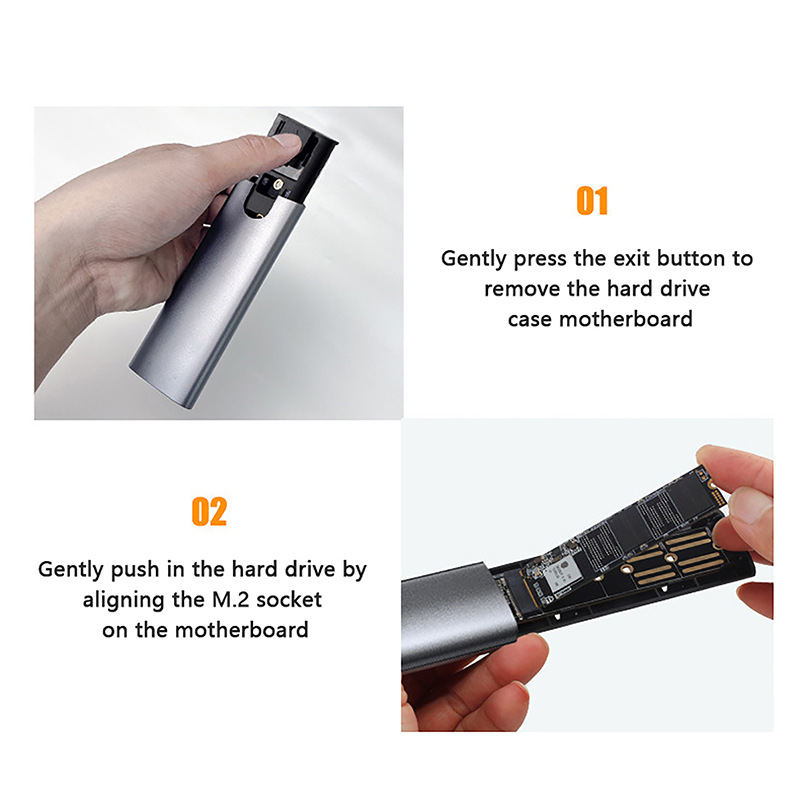 01

Gently press the exit button to remove the hard drive case motherboard

02

Gently push in the hard drive by aligning the M.2 socket on the motherboard