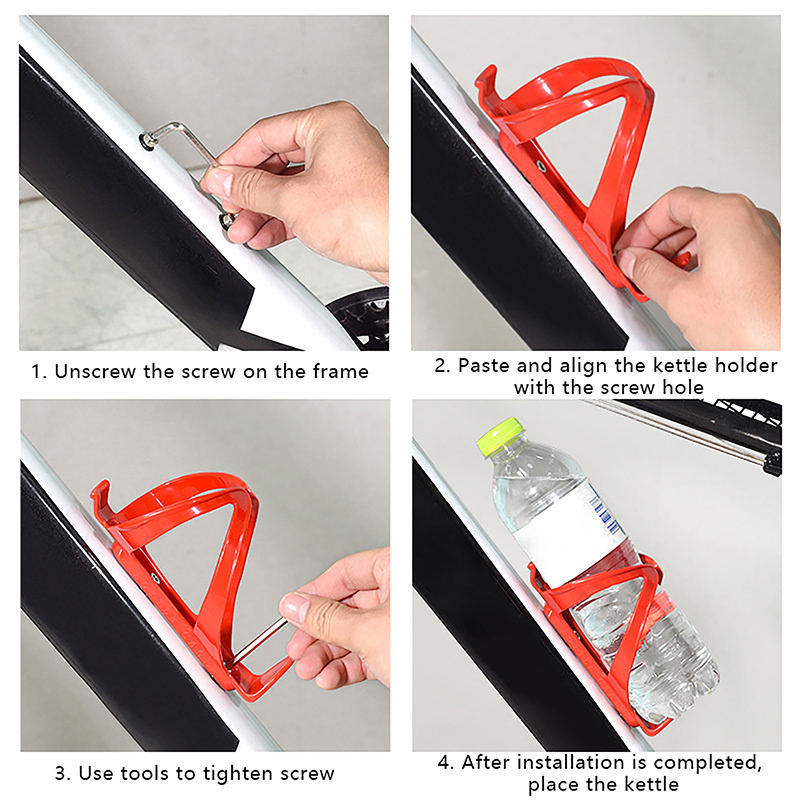 1. Unscrew the screw on the frame

2. Paste and align the kettle holder with the screw hole

3. Use tools to tighten screw

4. After installation is completed, place the kettle