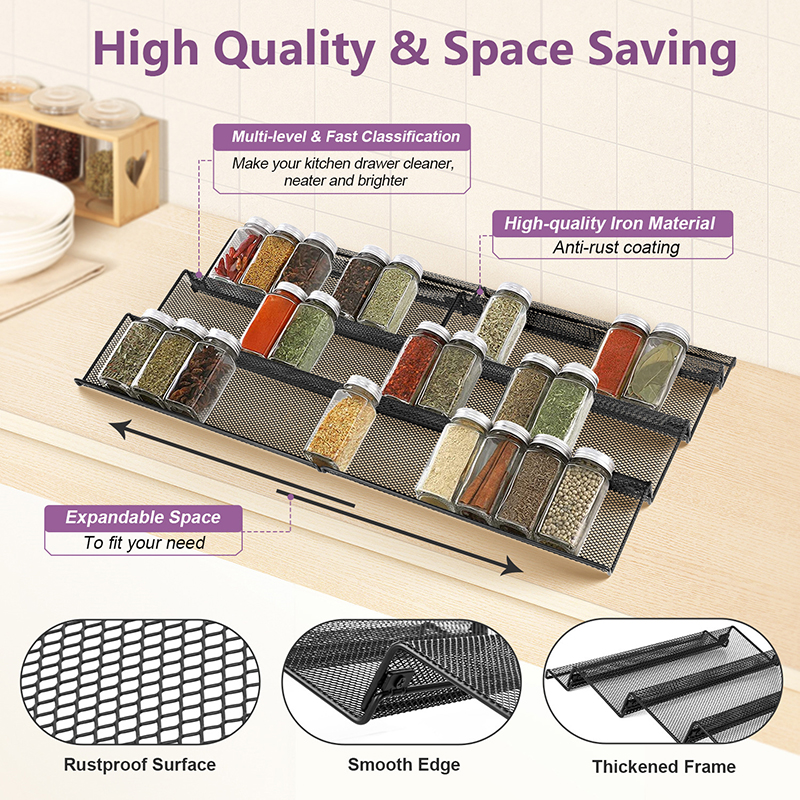 High Quality & Space Saving

Multi-level & Fast Classification
Make your kitchen drawer cleaner, neater and brighter

High-quality Iron Material
Anti-rust coating

Expandable Space
To fit your need

Rustproof Surface

Smooth Edge

Thickened Frame