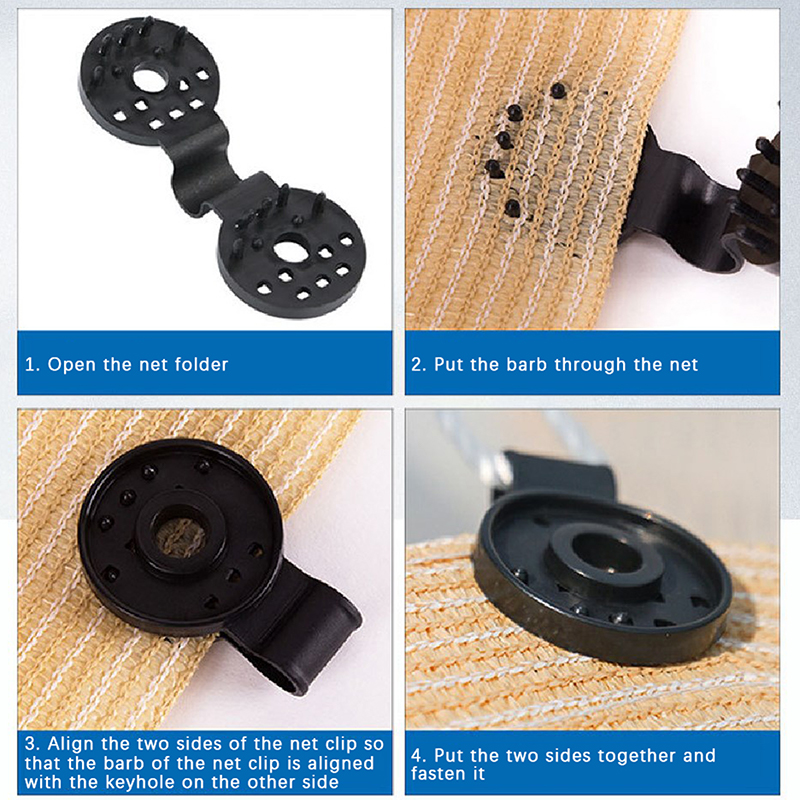 1. Open the net folder

2. Put the barb through the net

3. Align the two sides of the net clip so that the barb of the net clip is aligned with the keyhole on the other side

4. Put the two sides together and fasten it