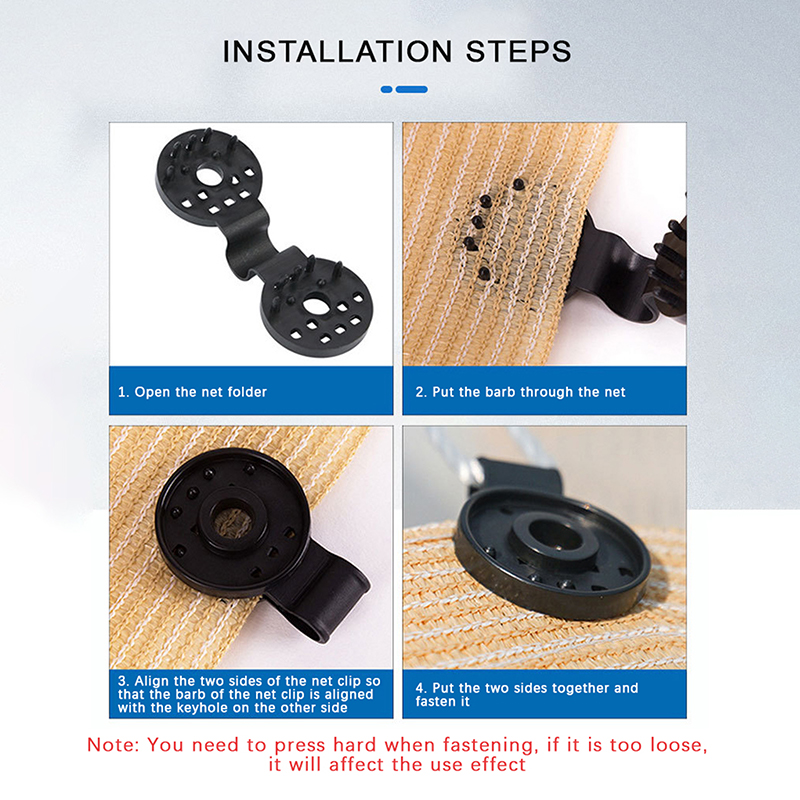 INSTALLATION STEPS

1. Open the net folder

2. Put the barb through the net

3. Align the two sides of the net clip so that the barb of the net clip is aligned with the keyhole on the other side

4. Put the two sides together and fasten it

Note: You need to press hard when fastening, if it is too loose, it will affect the use effect