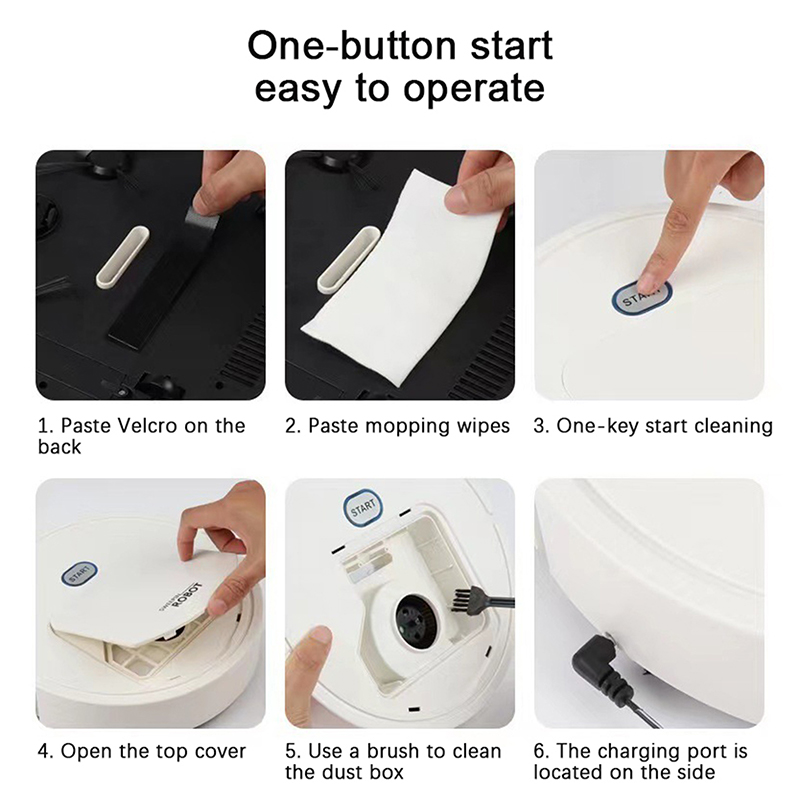 One-button start
easy to operate

START

1. Paste Velcro on the back

2. Paste mopping wipes

3. One-key start cleaning

START

SWEEPING ROBOT

START

4. Open the top cover

5. Use a brush to clean the dust box

6. The charging port is located on the side