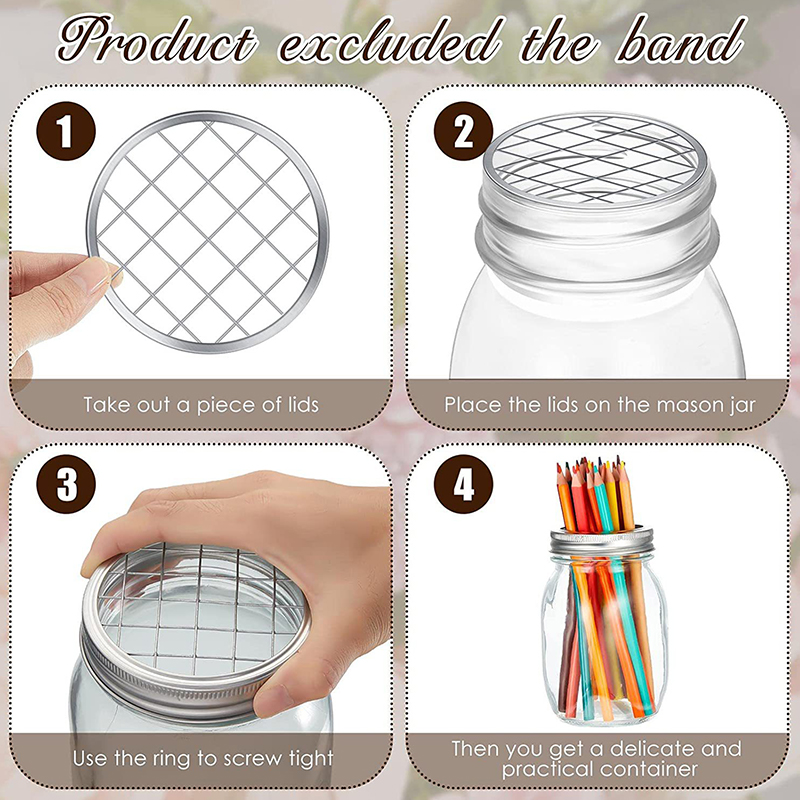 Product excluded the band

1

Take out a piece of lids

2

Place the lids on the mason jar

3

Use the ring to screw tight

4

Then you get a delicate and practical container