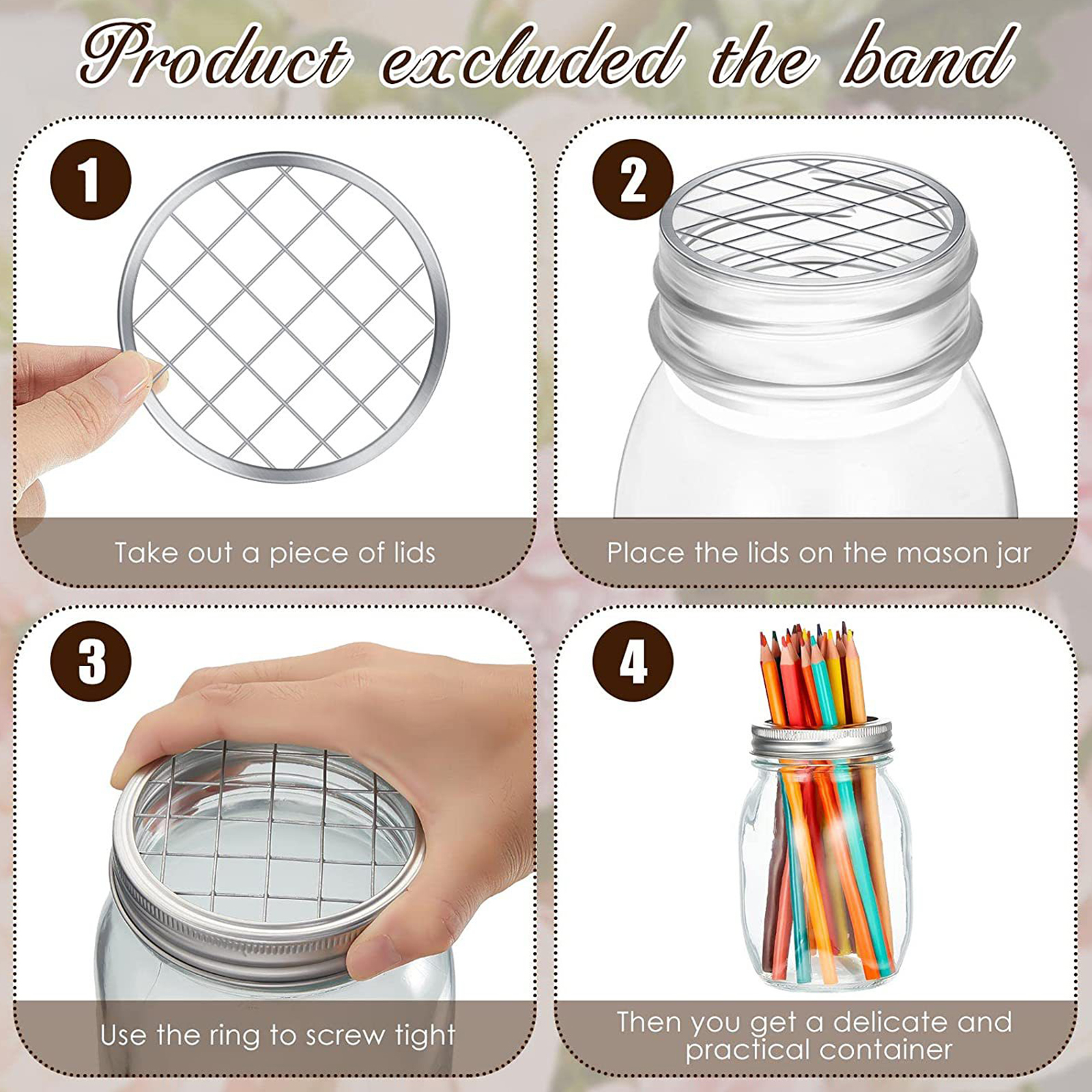 Product excluded the band

1

Take out a piece of lids

2

Place the lids on the mason jar

3

Use the ring to screw tight

4

Then you get a delicate and practical container