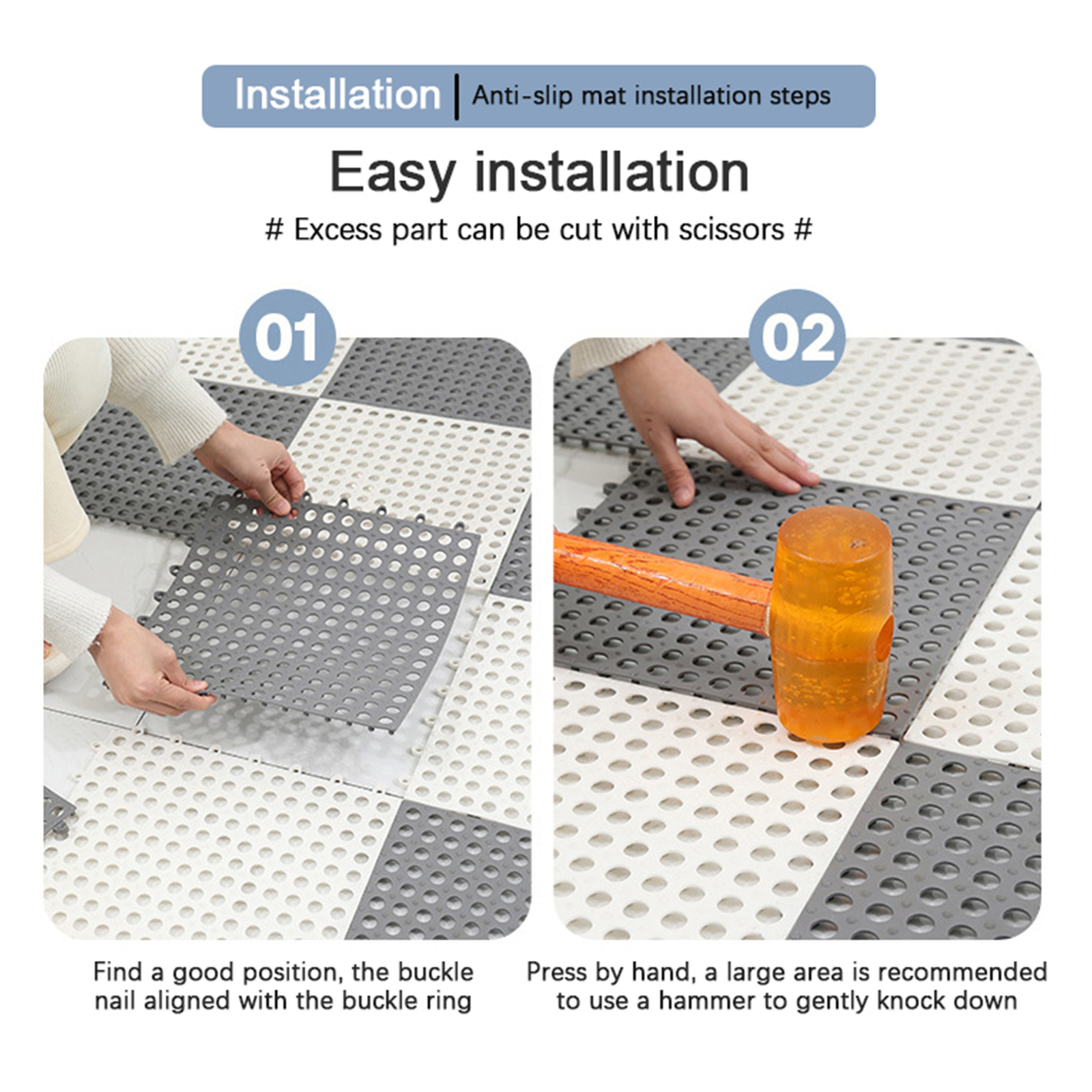 Installation | Anti-slip mat installation steps

Easy installation

# Excess part can be cut with scissors #

01

Find a good position, the buckle nail aligned with the buckle ring

02

Press by hand, a large area is recommended to use a hammer to gently knock down