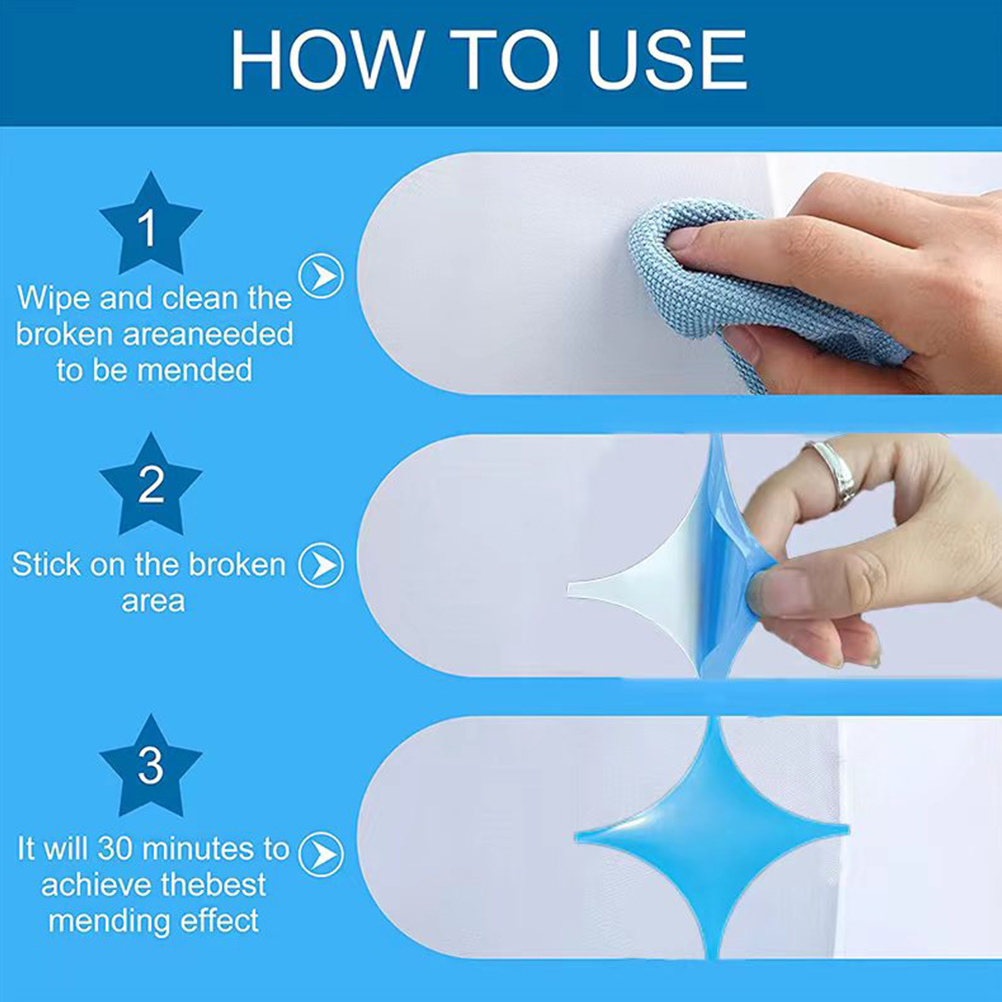 HOW TO USE

1

Wipe and clean the broken areaneeded to be mended

2

Stick on the broken area

3

It will 30 minutes to achieve thebest mending effect