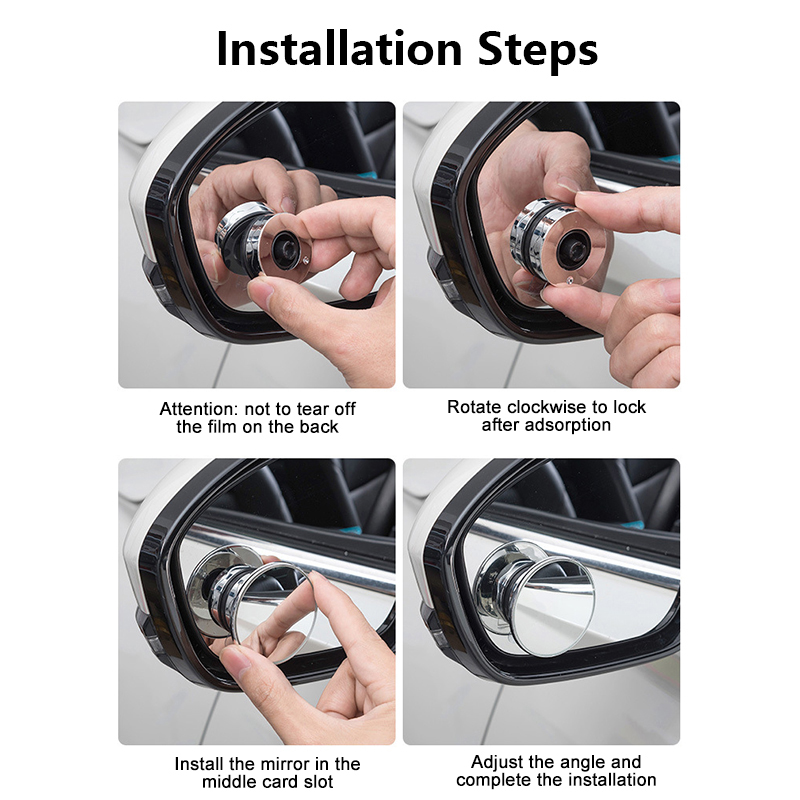 Installation Steps

Attention: not to tear off the film on the back

Rotate clockwise to lock after adsorption

Install the mirror in the middle card slot

Adjust the angle and complete the installation