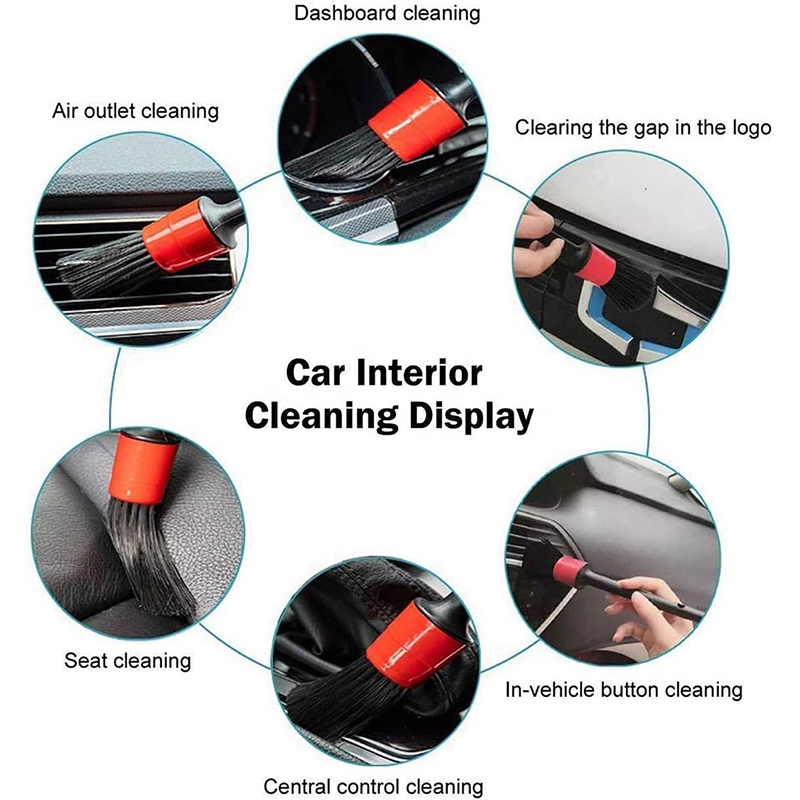 Dashboard cleaning

Air outlet cleaning

Clearing the gap in the logo

Car Interior Cleaning Display

Seat cleaning

In-vehicle button cleaning

Central control cleaning