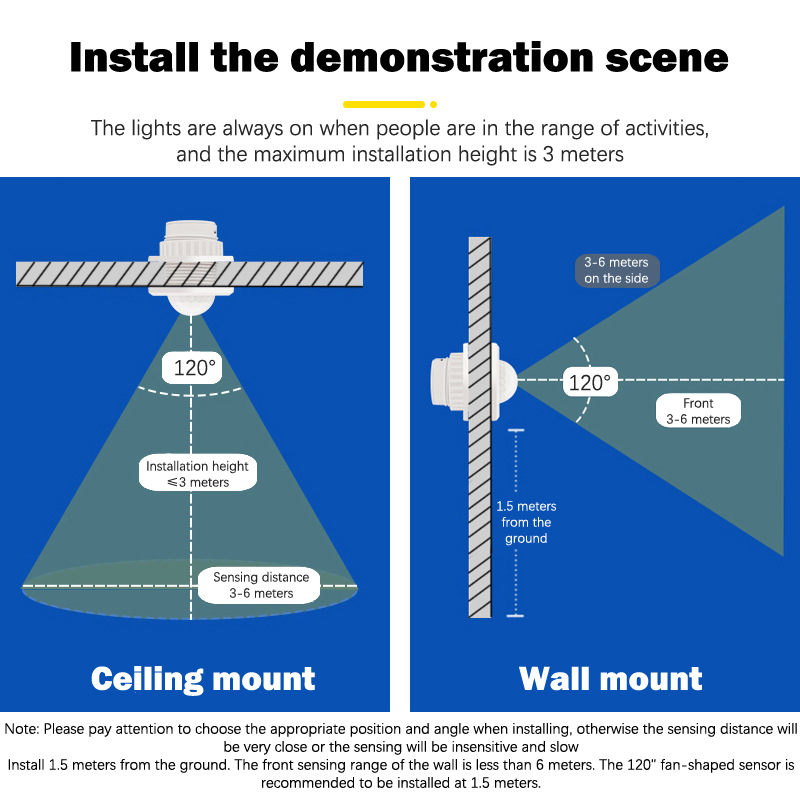 Install the demonstration scene

The lights are always on when people are in the range of activities, and the maximum installation height is 3 meters

120°

Installation height ≤3 meters

Sensing distance 3-6 meters

Ceiling mount

3-6 meters on the side

120°

Front 3-6 meters

1.5 meters from the ground

Wall mount

Note: Please pay attention to choose the appropriate position and angle when installing, otherwise the sensing distance will be very close or the sensing will be insensitive and slow
Install 1.5 meters from the ground. The front sensing range of the wall is less than 6 meters. The 120" fan-shaped sensor is recommended to be installed at 1.5 meters.