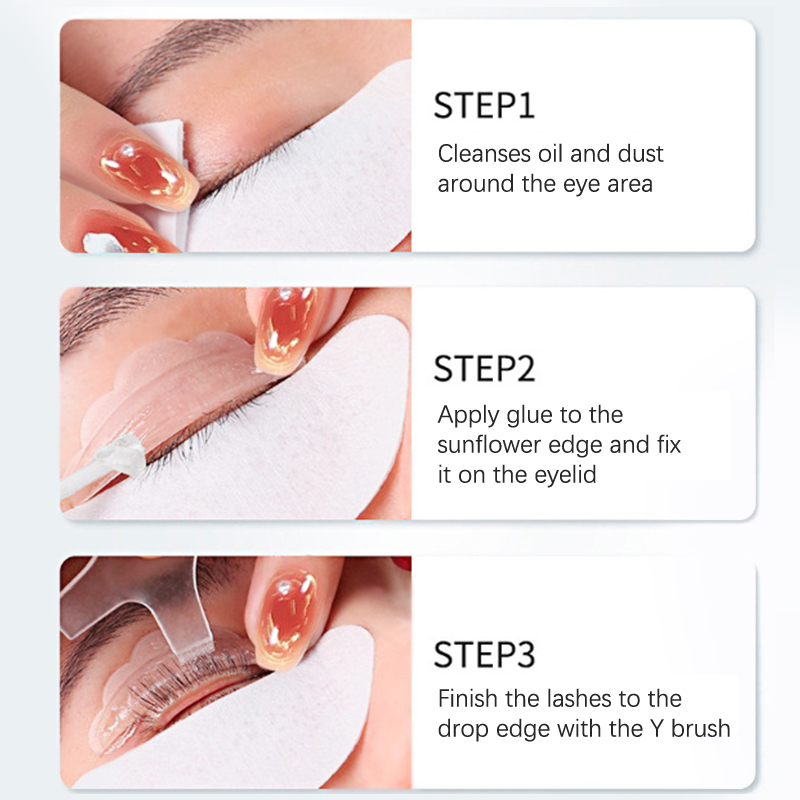 STEP1
Cleanses oil and dust around the eye area

STEP2
Apply glue to the sunflower edge and fix it on the eyelid

STEP3
Finish the lashes to the drop edge with the Y brush