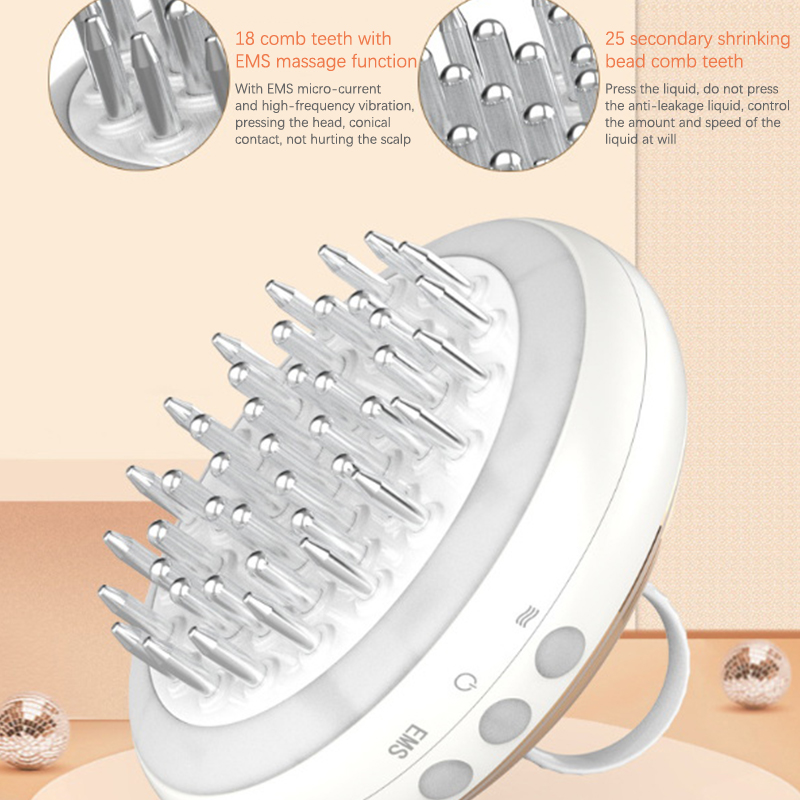 18 comb teeth with EMS massage function

With EMS micro-current and high-frequency vibration, pressing the head, conical contact, not hurting the scalp

25 secondary shrinking bead comb teeth

Press the liquid, do not press the anti-leakage liquid, control the amount and speed of the liquid at will

EMS