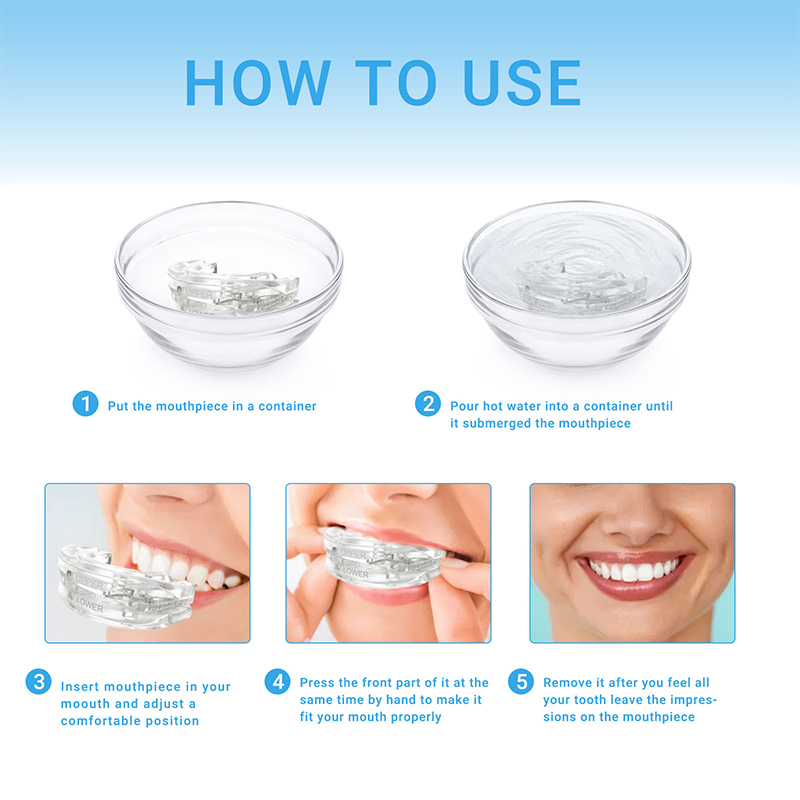 HOW TO USE

UPPER
LOWER

1 Put the mouthpiece in a container

2 Pour hot water into a container until it submerged the mouthpiece

UPPER
LOWER

UPPER
LOWER

3 Insert mouthpiece in your moouth and adjust a comfortable position

4 Press the front part of it at the same time by hand to make it fit your mouth properly

5 Remove it after you feel all your tooth leave the impressions on the mouthpiece