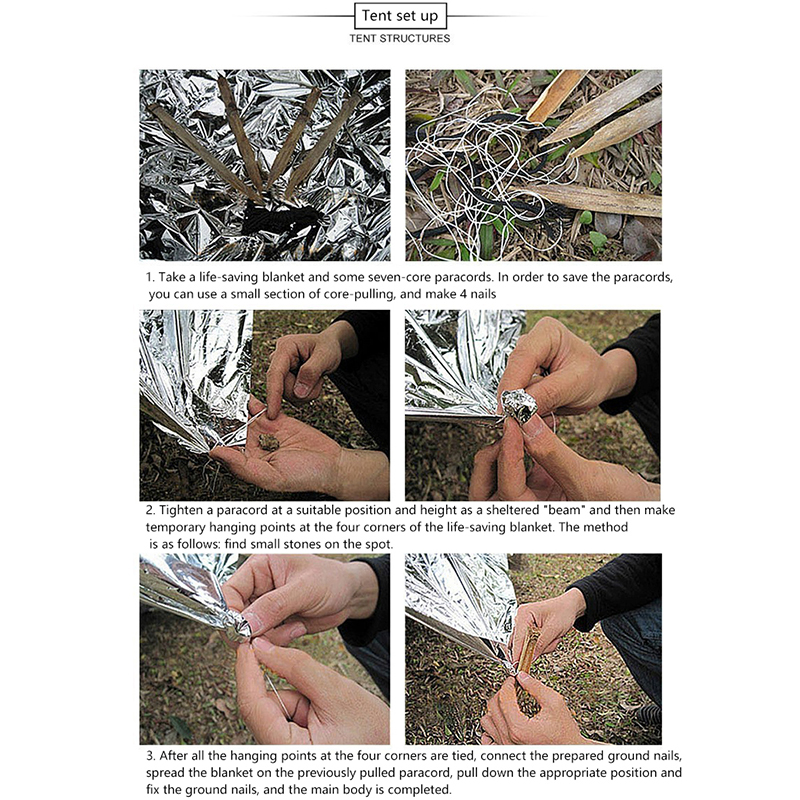 Tent set up

TENT STRUCTURES

1. Take a life-saving blanket and some seven-core paracords. In order to save the paracords, you can use a small section of core-pulling, and make 4 nails

2. Tighten a paracord at a suitable position and height as a sheltered "beam" and then make temporary hanging points at the four corners of the life-saving blanket. The method is as follows: find small stones on the spot.

3. After all the hanging points at the four corners are tied, connect the prepared ground nails, spread the blanket on the previously pulled paracord, pull down the appropriate position and fix the ground nails, and the main body is completed.