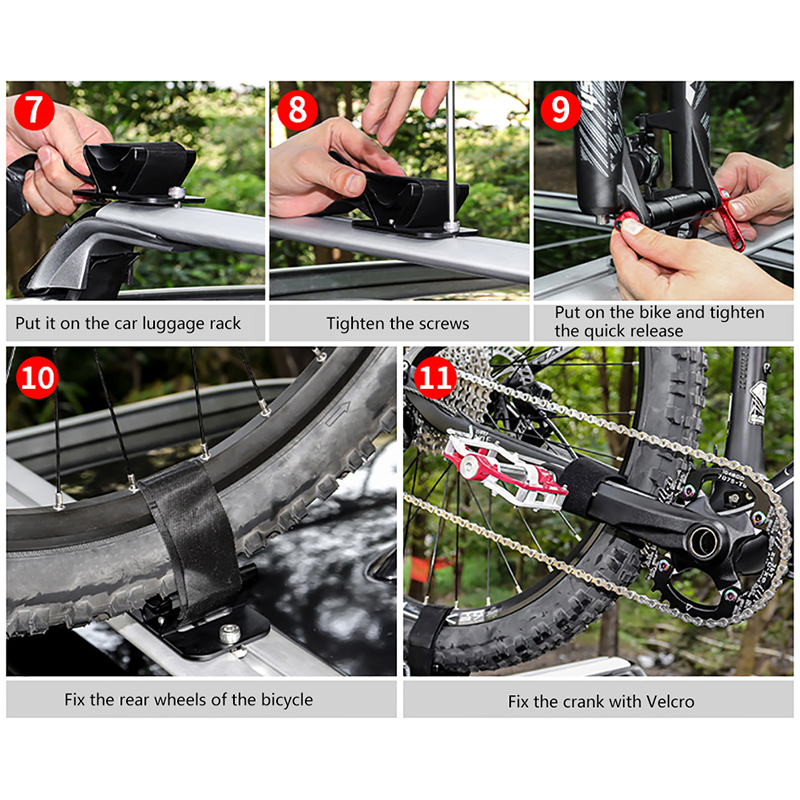 7

Put it on the car luggage rack

8

Tighten the screws

9

Put on the bike and tighten the quick release

10

Fix the rear wheels of the bicycle

11

Fix the crank with Velcro