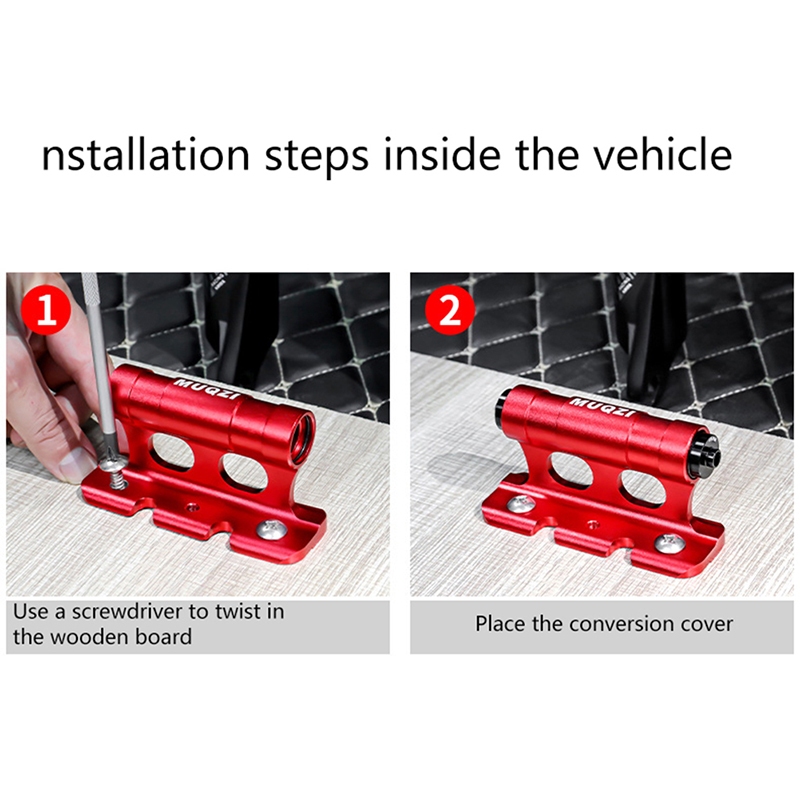 nstallation steps inside the vehicle

1

MUQZI

Use a screwdriver to twist in the wooden board

2

MUQZI

Place the conversion cover