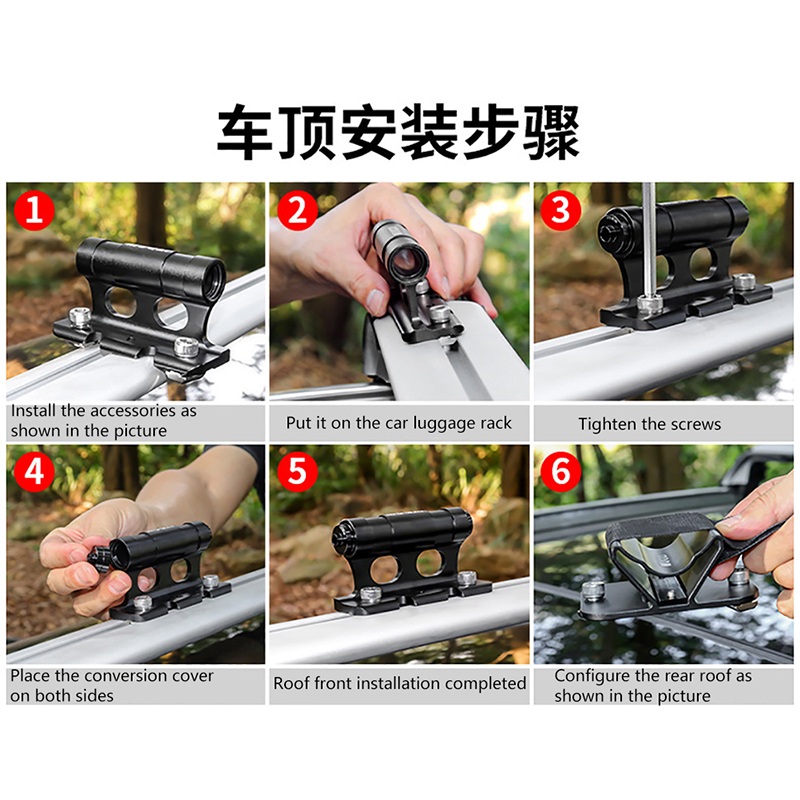 车顶安装步骤

1
Install the accessories as shown in the picture

2
Put it on the car luggage rack

3
Tighten the screws

4
Place the conversion cover on both sides

5
Roof front installation completed

6
Configure the rear roof as shown in the picture