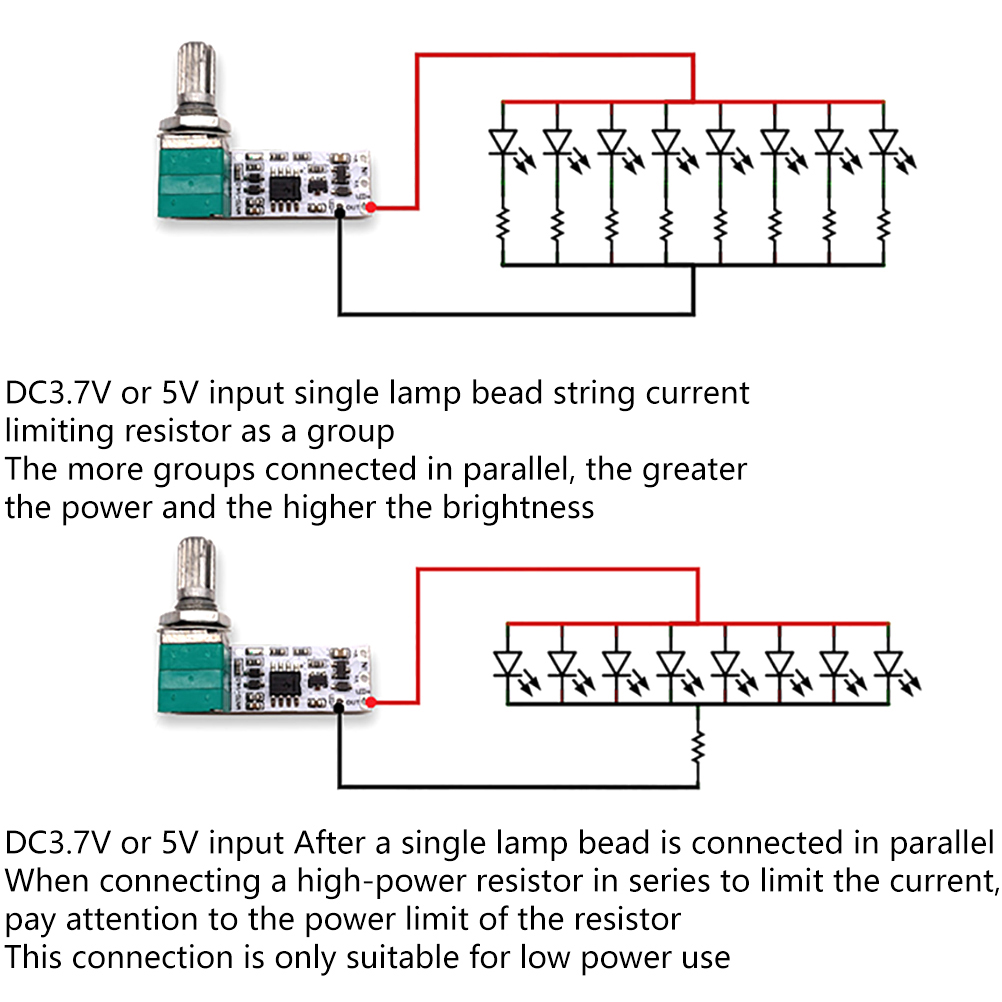 DC3.7V or 5V input single lamp bead string current limiting resistor as a group
The more groups connected in parallel, the greater the power and the higher the brightness

DC3.7V or 5V input After a single lamp bead is connected in parallel
When connecting a high-power resistor in series to limit the current, pay attention to the power limit of the resistor
This connection is only suitable for low power use