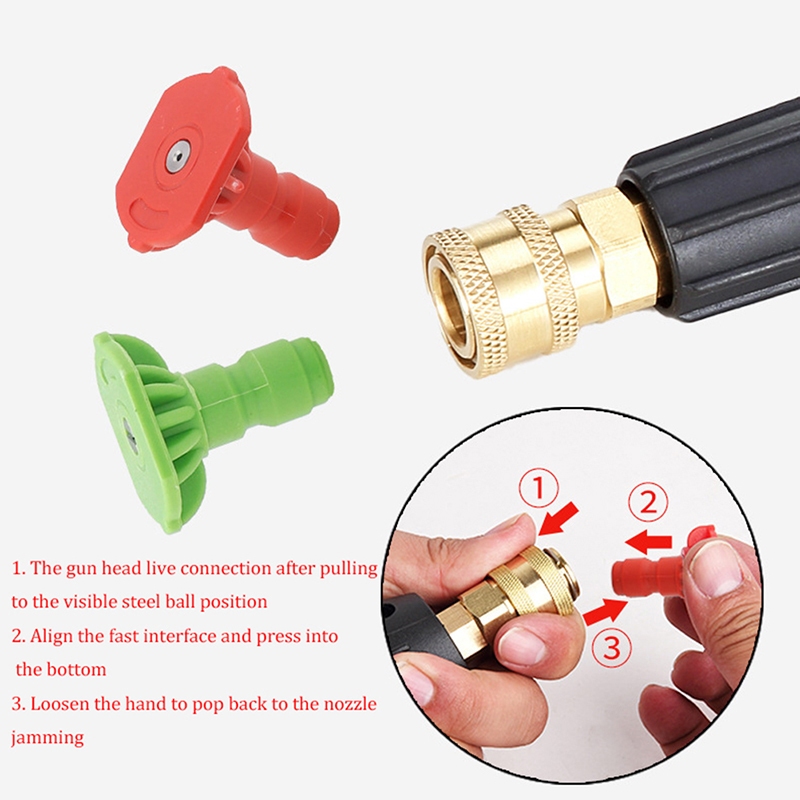 1. The gun head live connection after pulling to the visible steel ball position
2. Align the fast interface and press into the bottom
3. Loosen the hand to pop back to the nozzle jamming

①
②
③