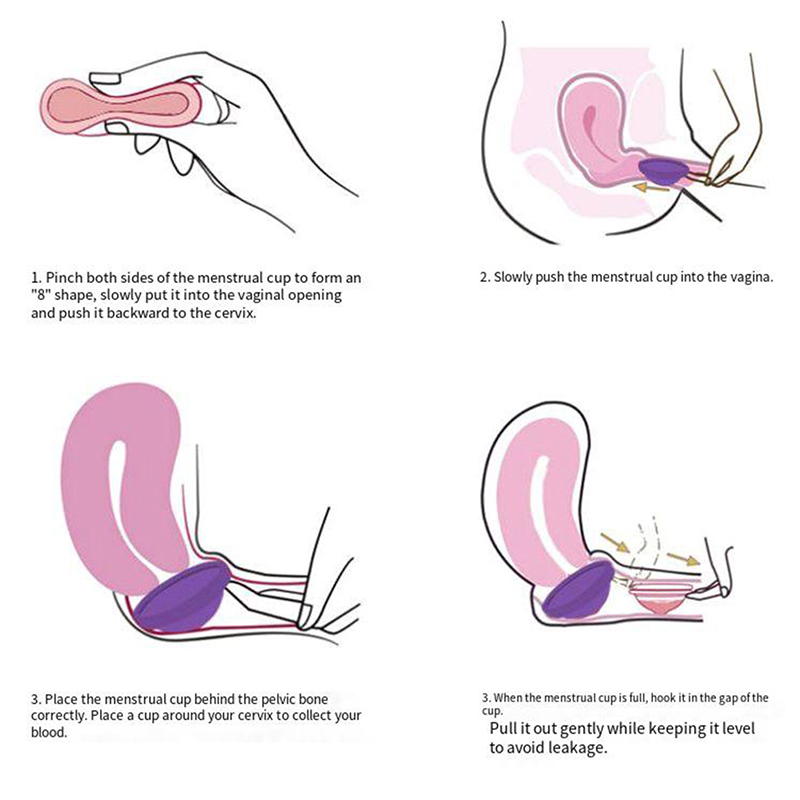 1. Pinch both sides of the menstrual cup to form an "8" shape, slowly put it into the vaginal opening and push it backward to the cervix.

2. Slowly push the menstrual cup into the vagina.

3. Place the menstrual cup behind the pelvic bone correctly. Place a cup around your cervix to collect your blood.

3. When the menstrual cup is full, hook it in the gap of the cup.

Pull it out gently while keeping it level to avoid leakage.