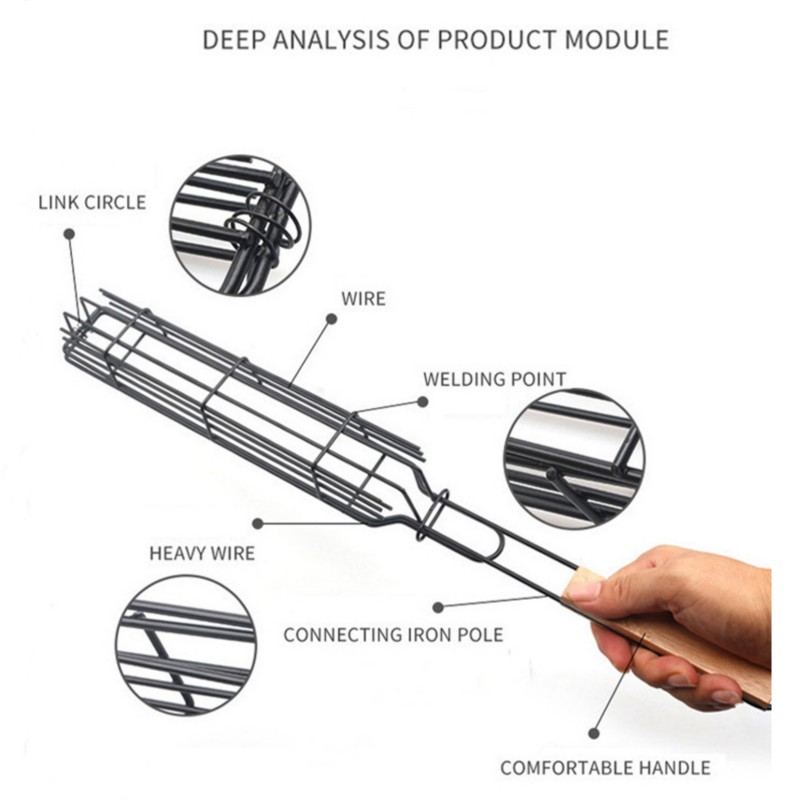 DEEP ANALYSIS OF PRODUCT MODULE

LINK CIRCLE

WIRE

WELDING POINT

HEAVY WIRE

CONNECTING IRON POLE

COMFORTABLE HANDLE