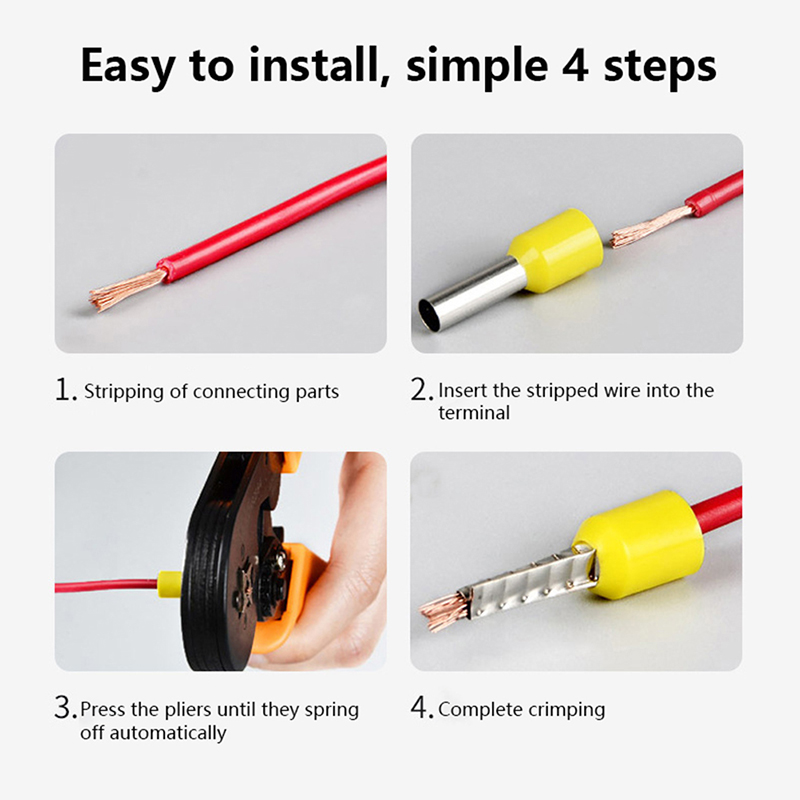 Easy to install, simple 4 steps

1. Stripping of connecting parts

2. Insert the stripped wire into the terminal

3. Press the pliers until they spring off automatically

4. Complete crimping