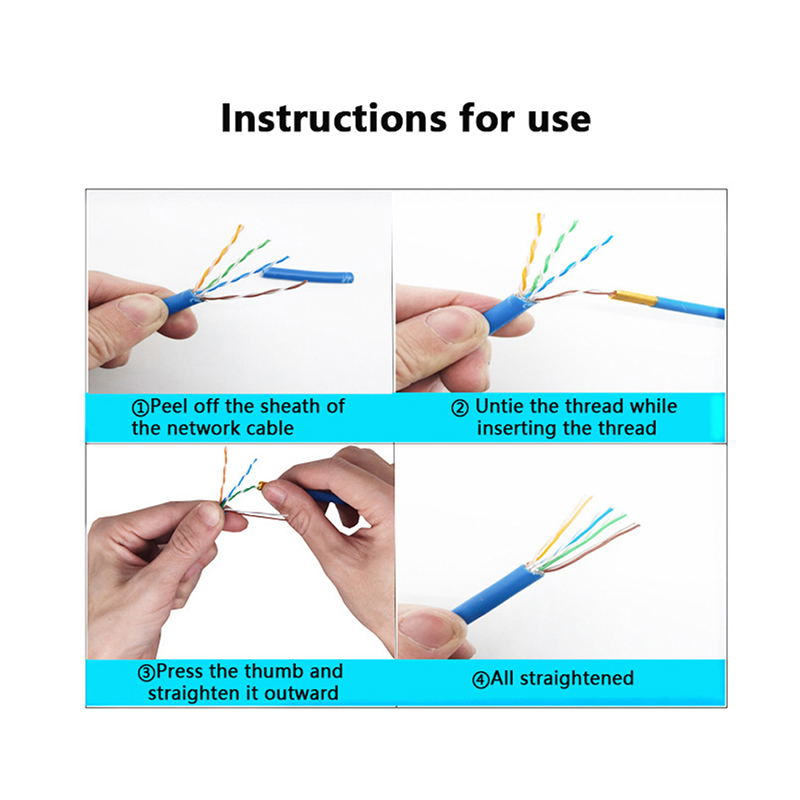 Instructions for use

①Peel off the sheath of the network cable

② Untie the thread while inserting the thread

③Press the thumb and straighten it outward

④All straightened