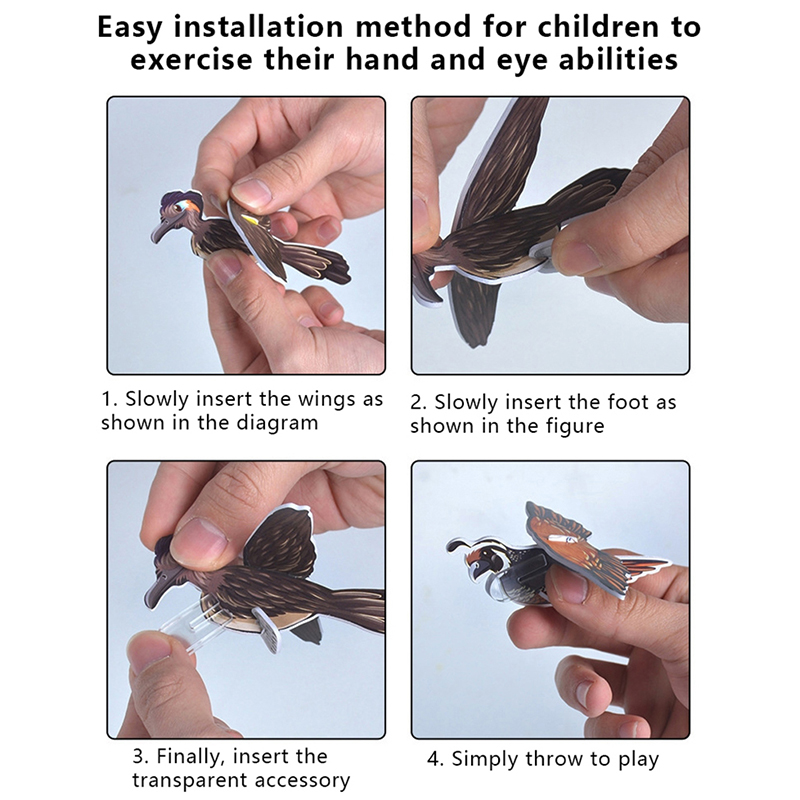 Easy installation method for children to exercise their hand and eye abilities

1. Slowly insert the wings as shown in the diagram

2. Slowly insert the foot as shown in the figure

3. Finally, insert the transparent accessory

4. Simply throw to play