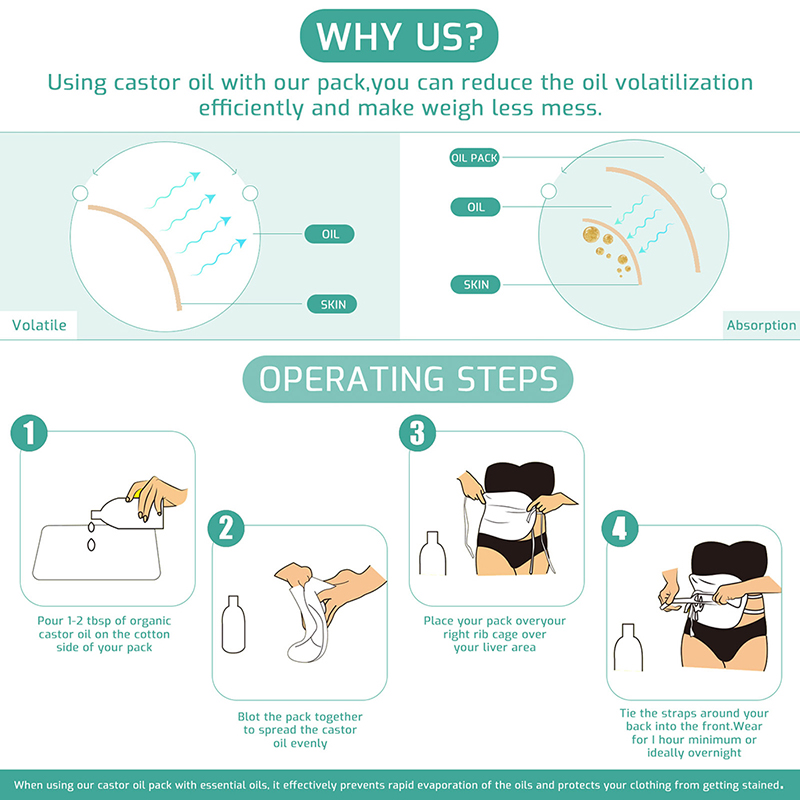 WHY US?

Using castor oil with our pack,you can reduce the oil volatilization efficiently and make weigh less mess.

OIL

SKIN

Volatile

OIL PACK

OIL

SKIN

Absorption

OPERATING STEPS

1

Pour 1-2 tbsp of organic castor oil on the cotton side of your pack

2

Blot the pack together to spread the castor oil evenly

3

Place your pack overyour right rib cage over your liver area

4

Tie the straps around your back into the front.Wear for I hour minimum or ideally overnight

When using our castor oil pack with essential oils, it effectively prevents rapid evaporation of the oils and protects your clothing from getting stained.