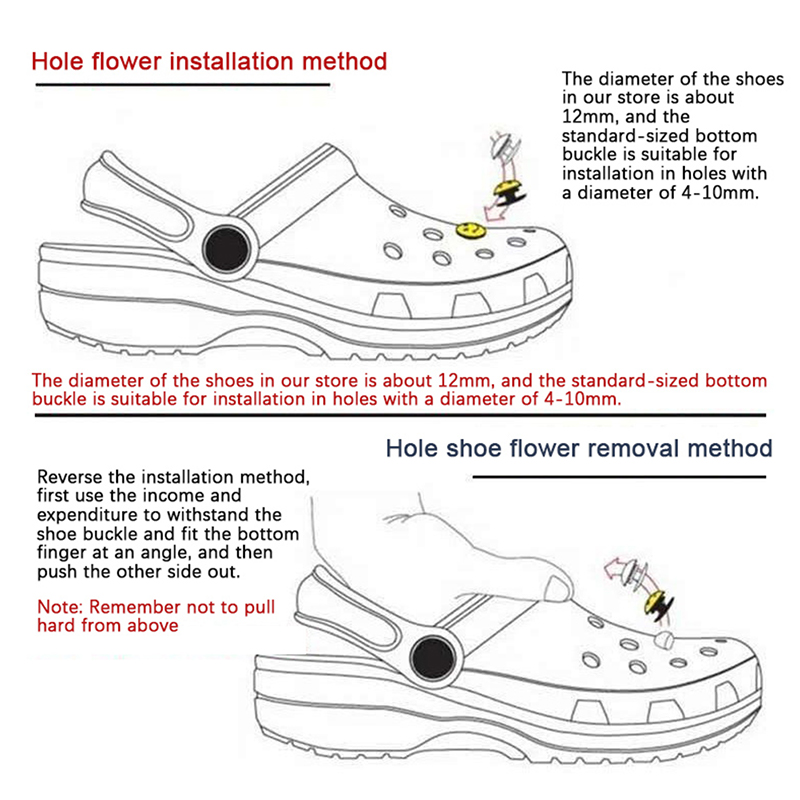 Hole flower installation method

The diameter of the shoes in our store is about 12mm, and the standard-sized bottom buckle is suitable for installation in holes with a diameter of 4-10mm.

The diameter of the shoes in our store is about 12mm, and the standard-sized bottom buckle is suitable for installation in holes with a diameter of 4-10mm.

Hole shoe flower removal method

Reverse the installation method, first use the income and expenditure to withstand the shoe buckle and fit the bottom finger at an angle, and then push the other side out.

Note: Remember not to pull hard from above